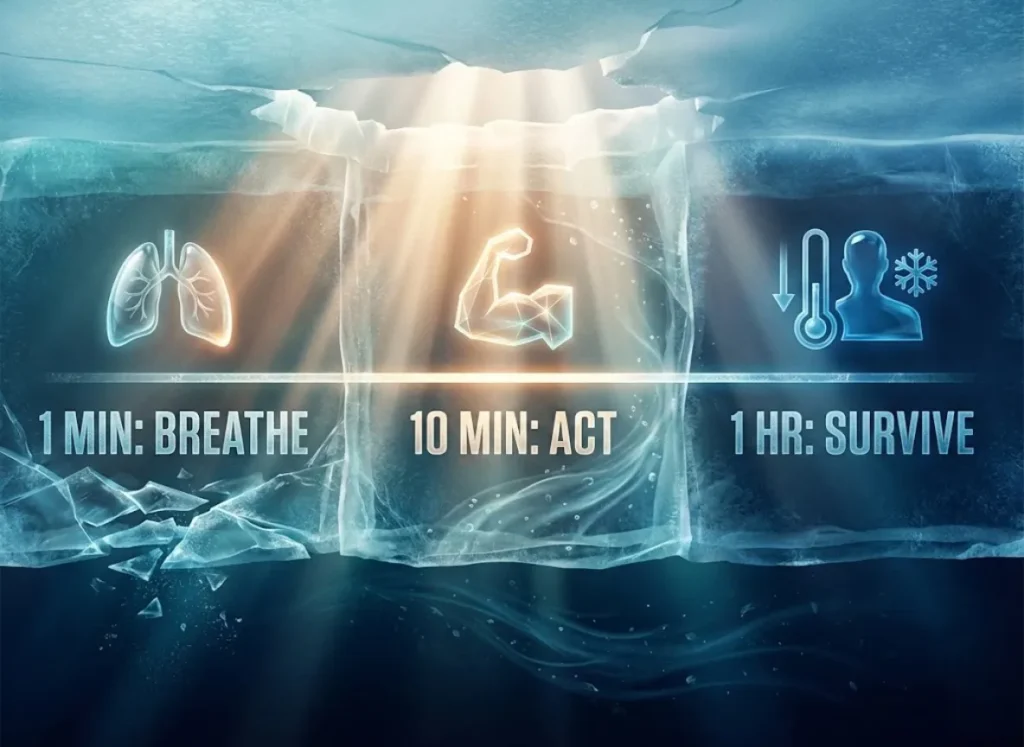 1 MIN: BREATHE

10 MIN: ACT

1 HR: SURVIVE