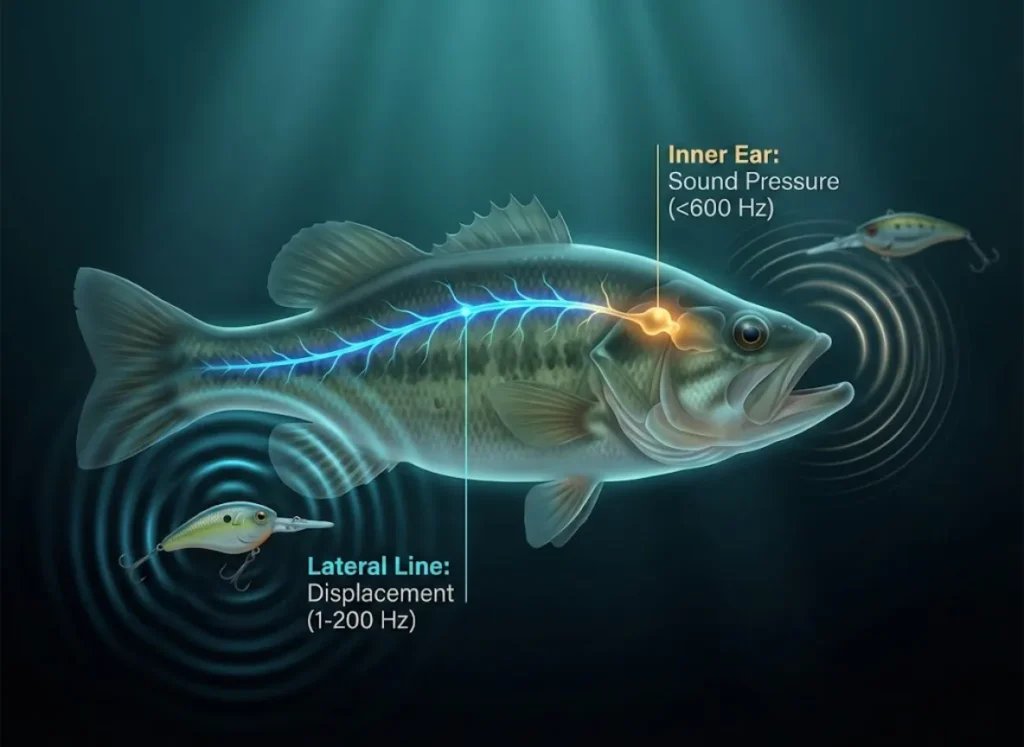 Inner Ear:
Sound Pressure
(<600 Hz)

Lateral Line:
Displacement
(1-200 Hz)