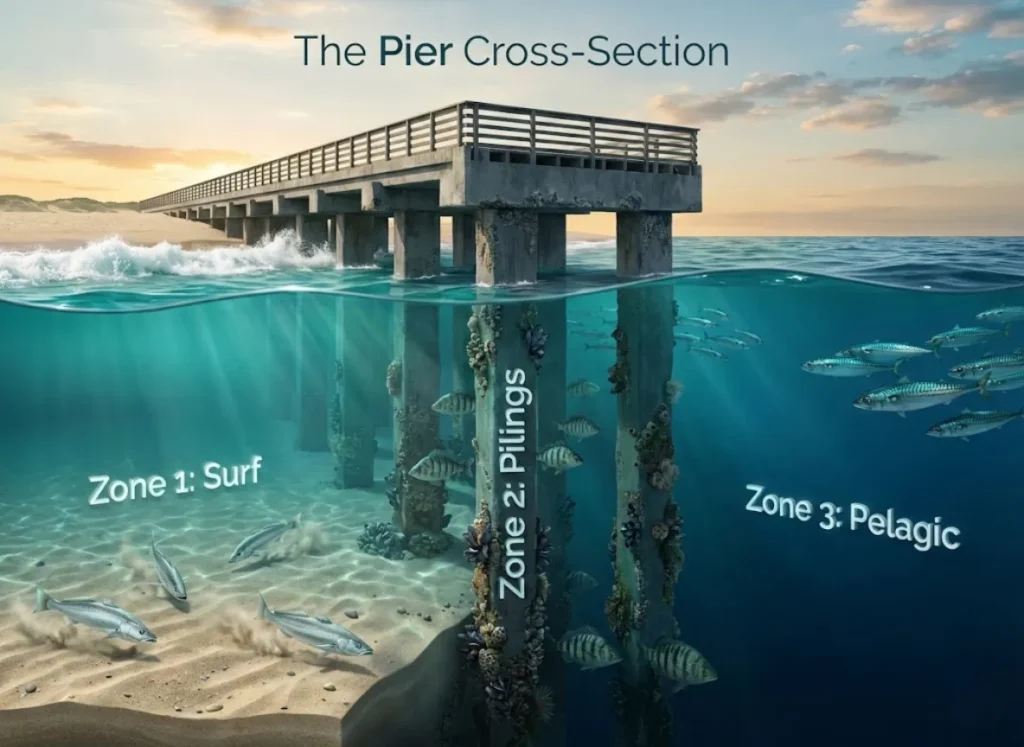 The Pier Cross-Section

Zone 1: Surf

Zone 2: Pilings

Zone 3: Pelagic