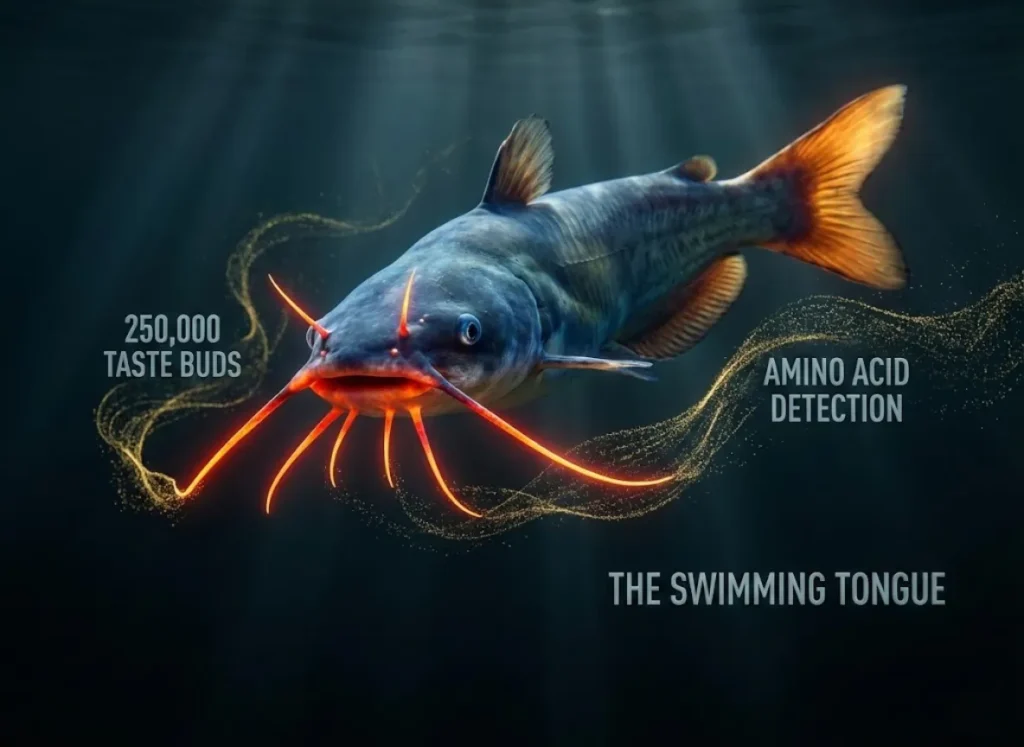 250,000
TASTE BUDS

AMINO ACID
DETECTION

THE SWIMMING TONGUE