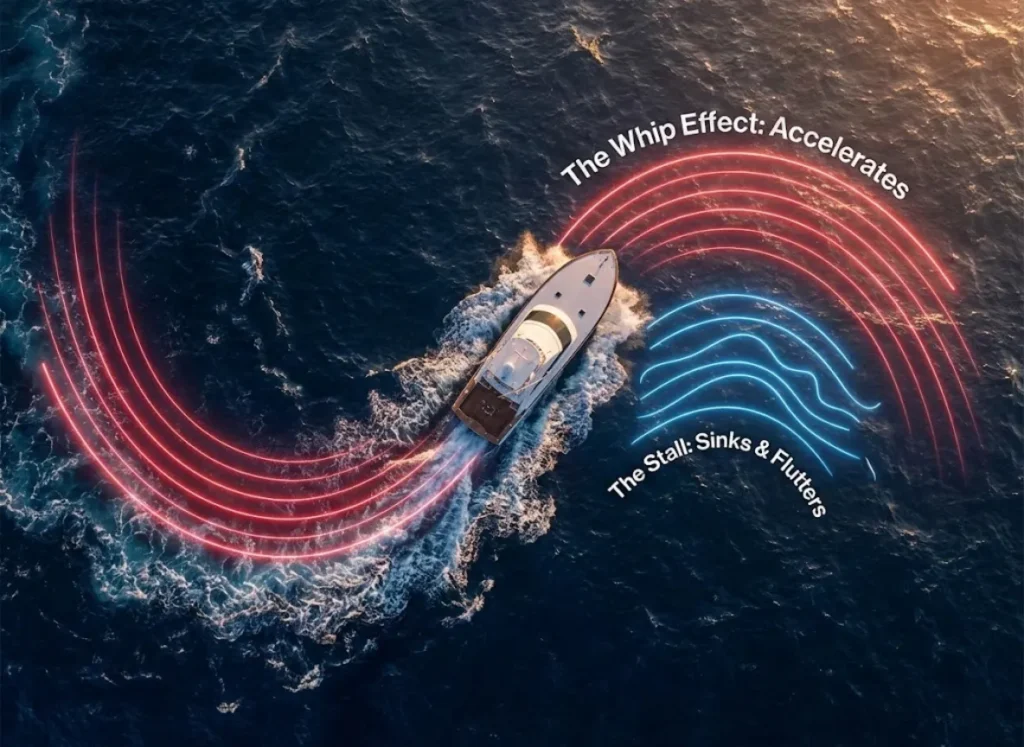 The Whip Effect: Accelerates

The Stall: Sinks & Flutters