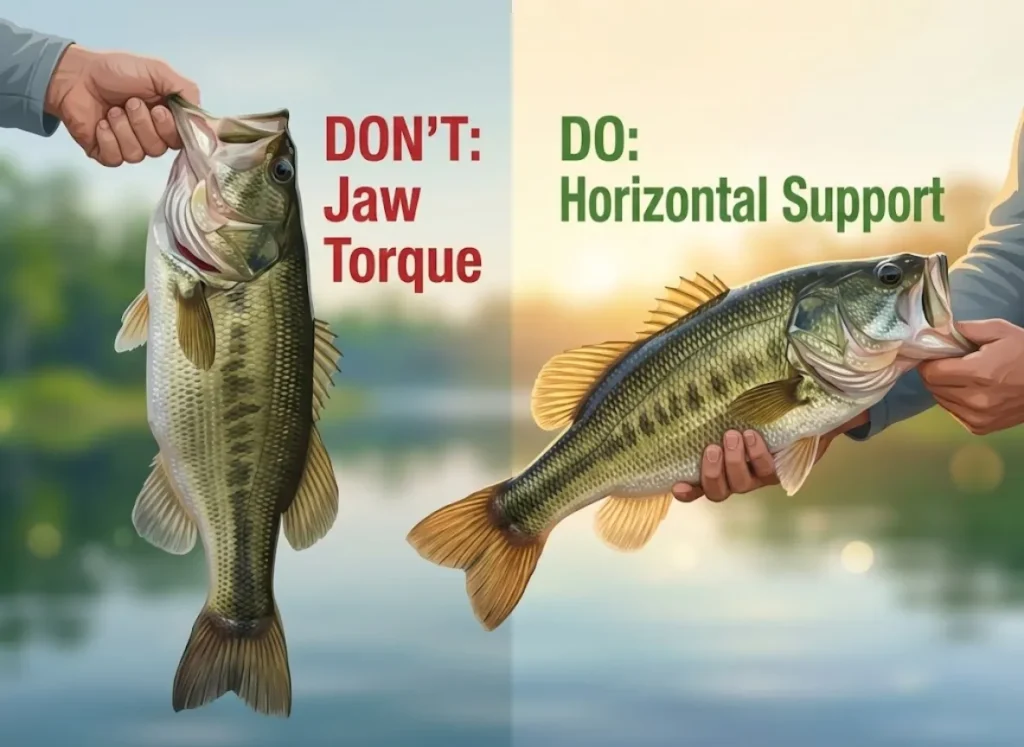 DON'T:
Jaw
Torque

DO:
Horizontal Support