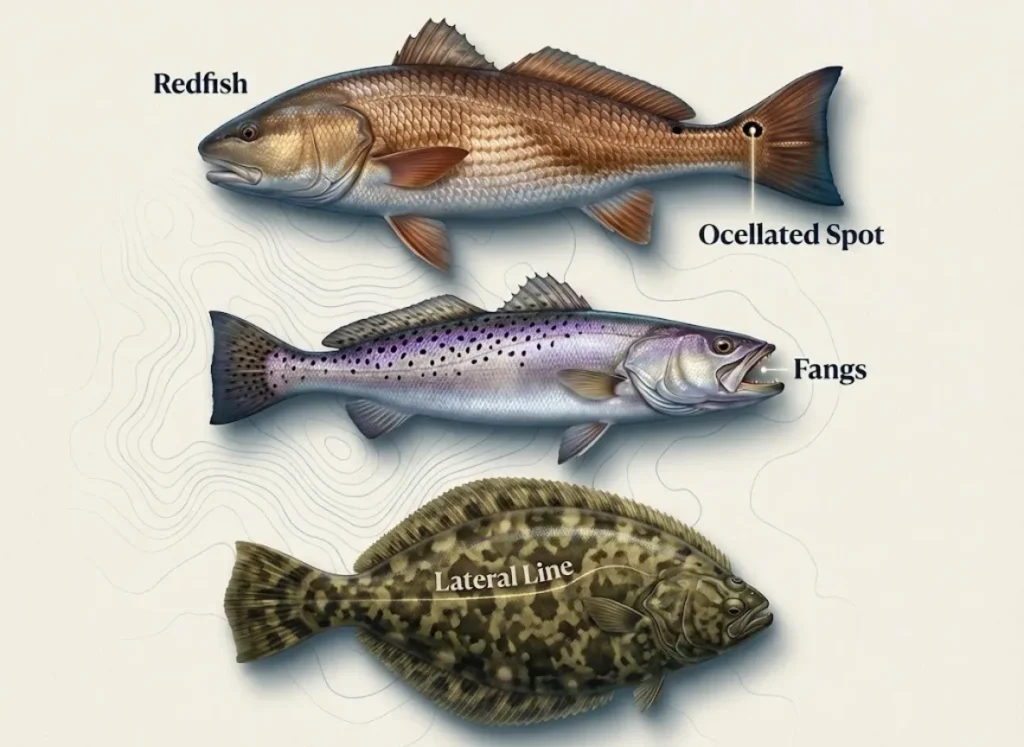 Redfish

Ocellated Spot

Fangs

Lateral Line