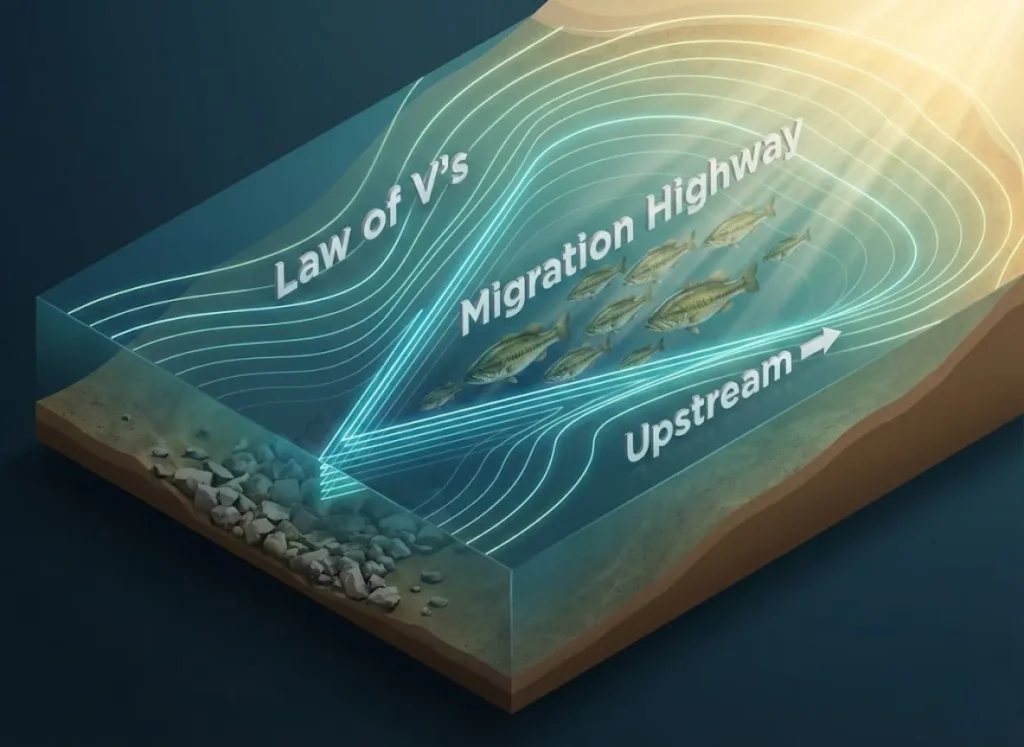 Law of V's

Migration Highway

Upstream