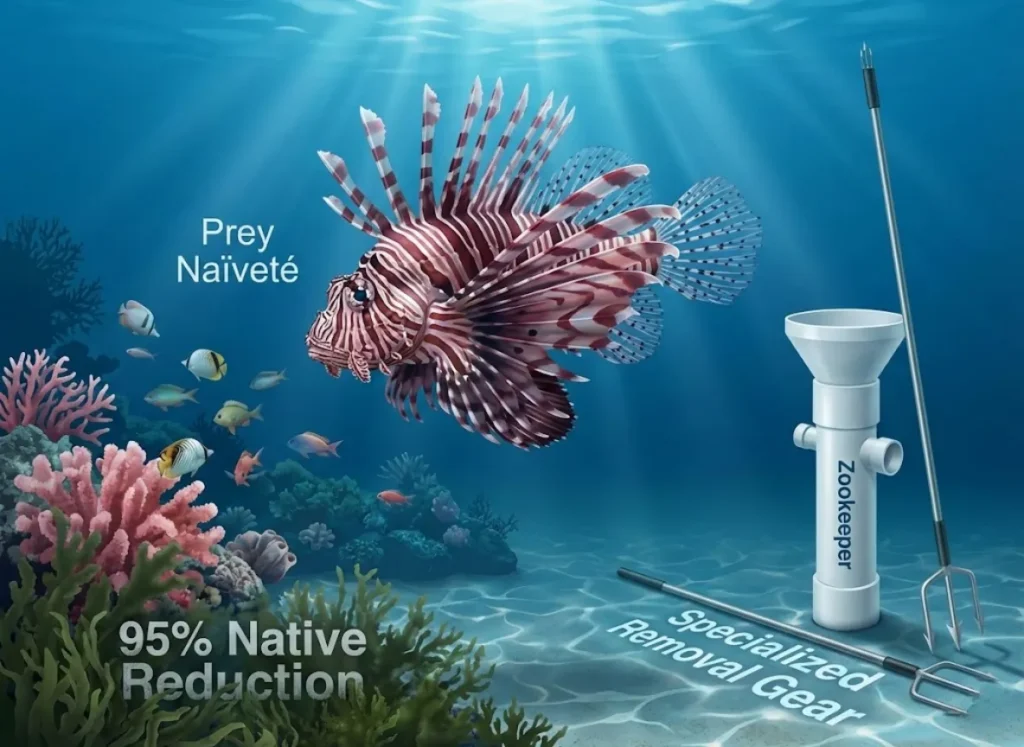 Prey Naïveté

Zookeeper

95% Native Reduction

Specialized Removal Gear