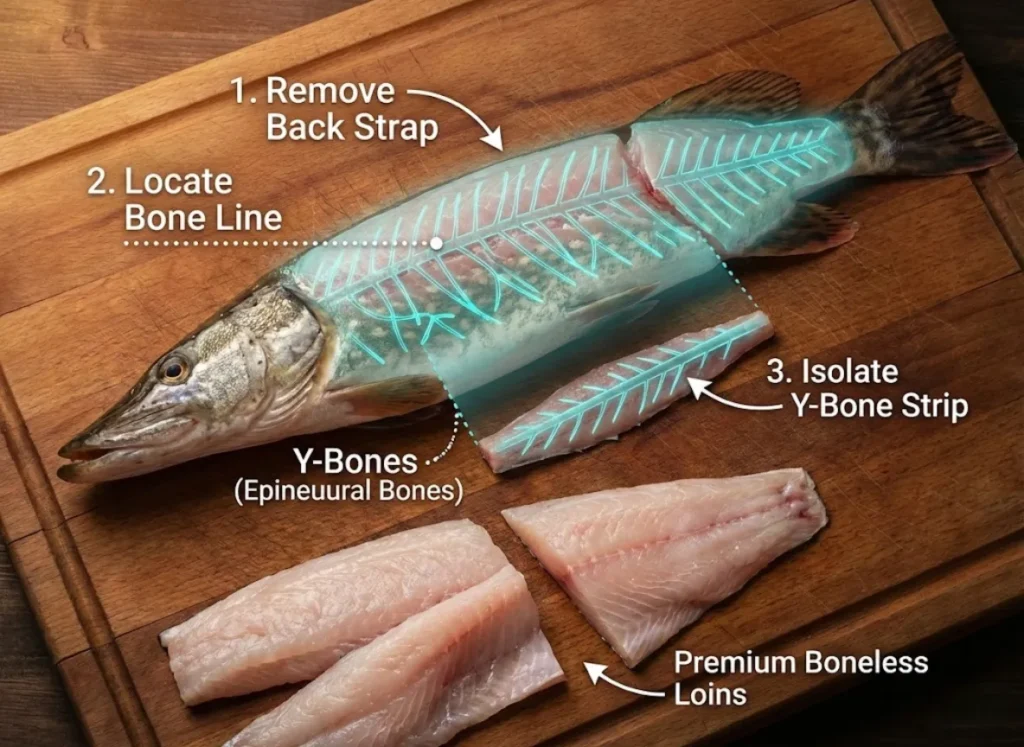 1. Remove Back Strap

2. Locate Bone Line

3. Isolate Y-Bone Strip

Y-Bones (Epineuural Bones)

Premium Boneless Loins