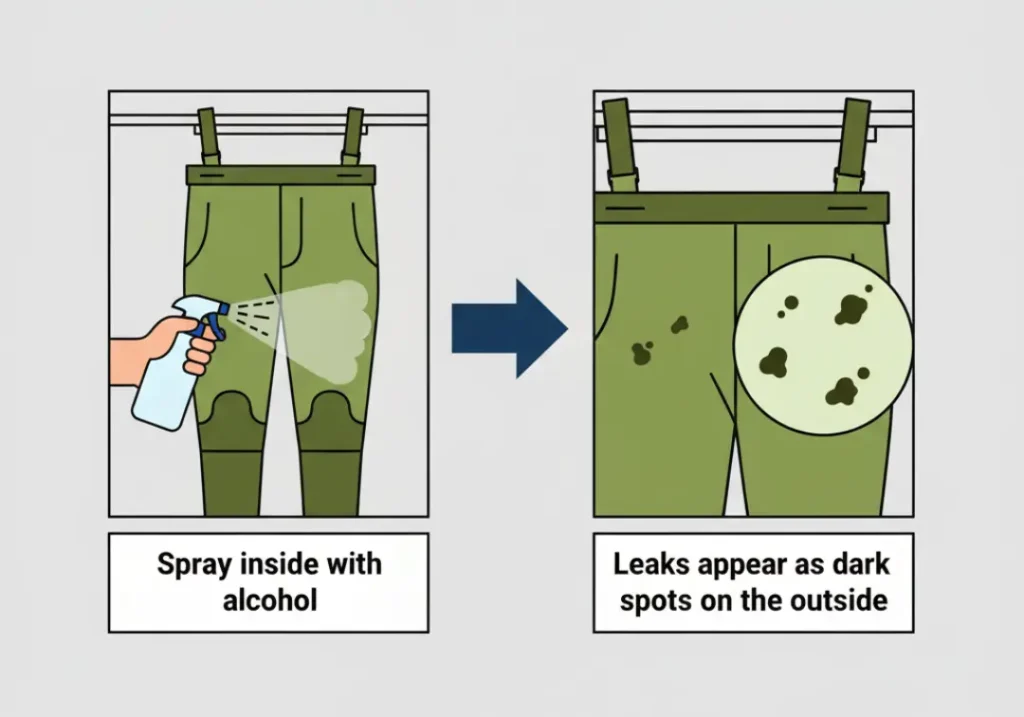 Spray inside with alcohol

Leaks appear as dark spots on the outside