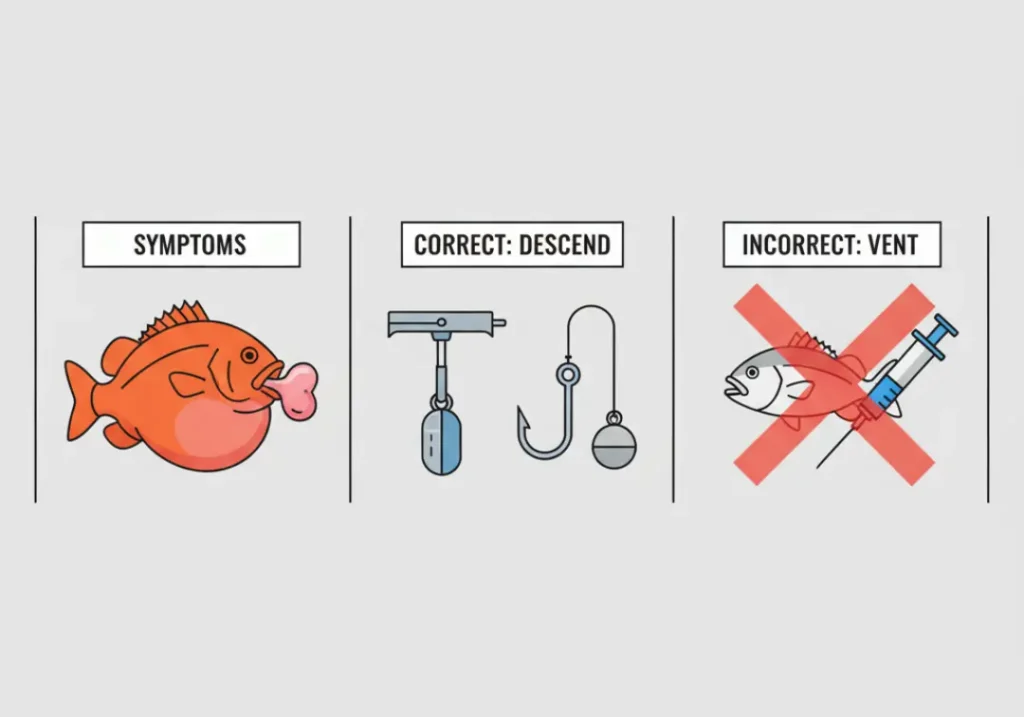 SYMPTOMS

CORRECT: DESCEND

INCORRECT: VENT