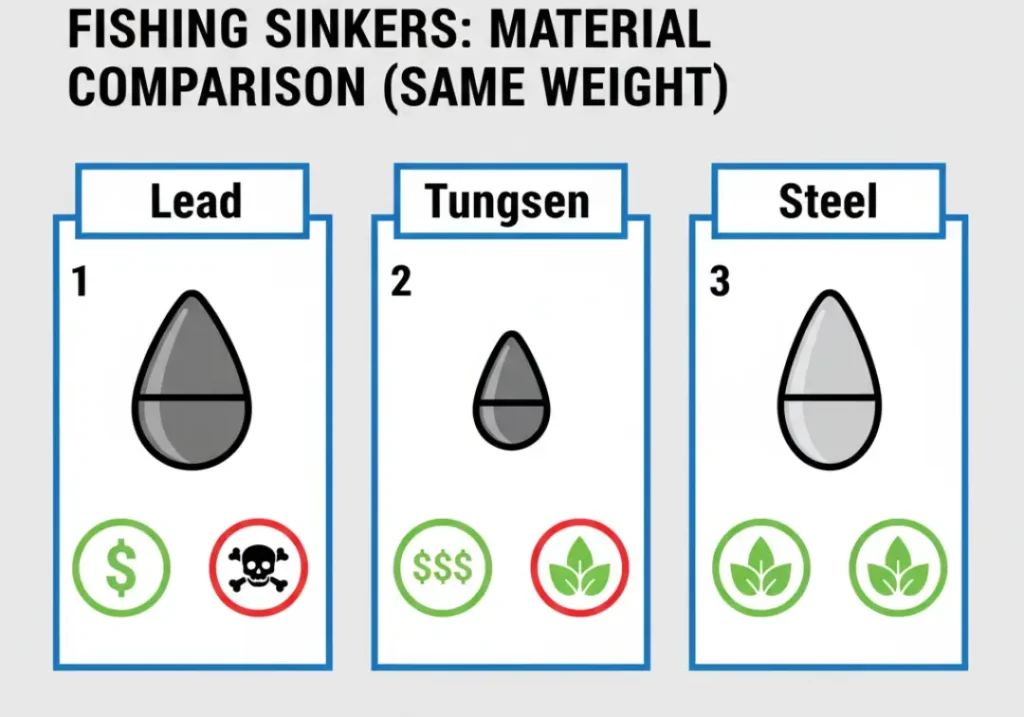 FISHING SINKERS: MATERIAL COMPARISON (SAME WEIGHT)

Lead

1

$

Tungsen

2

$$$

Steel

3