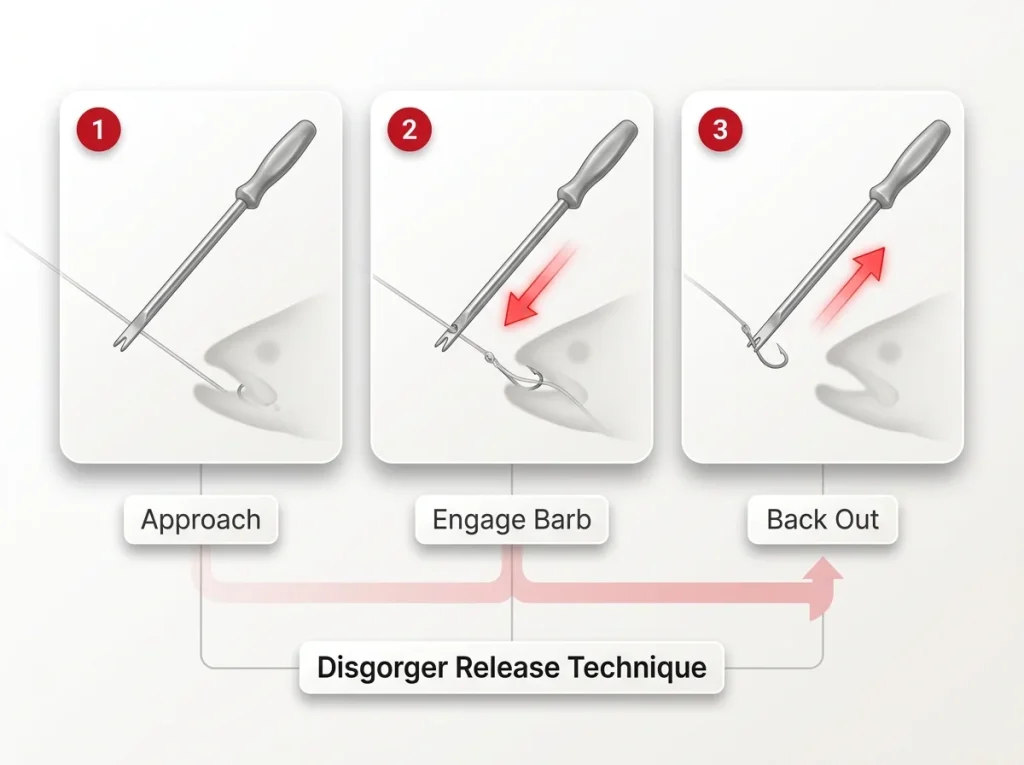 1

2

3

Approach

Engage Barb

Back Out

Disgorger Release Technique