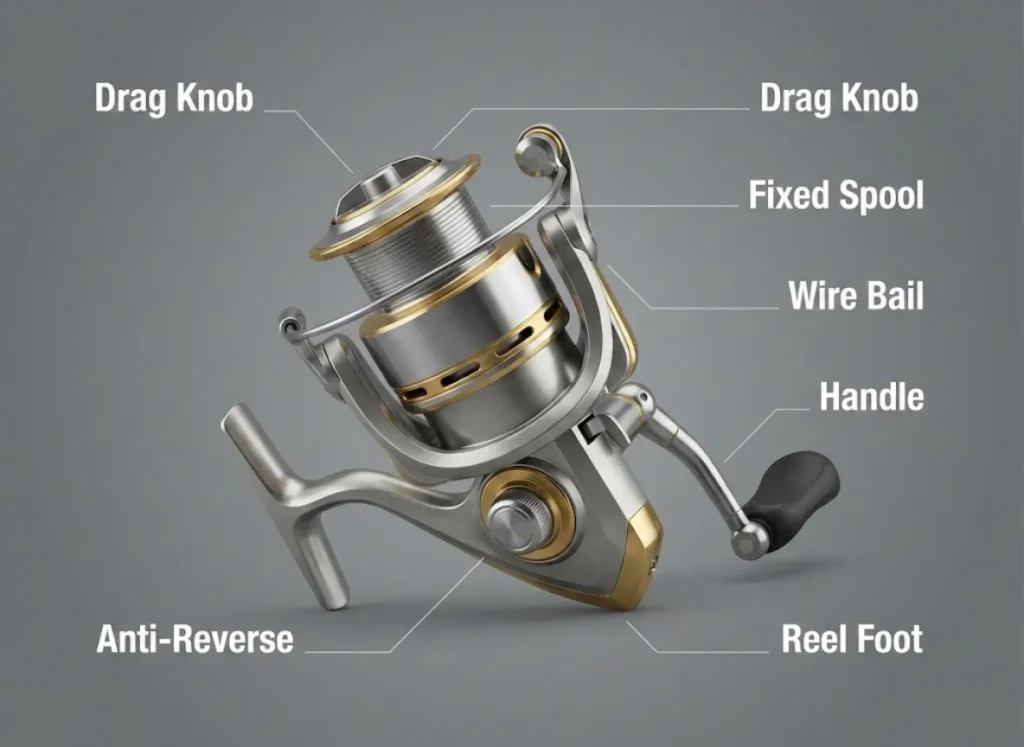 Drag Knob

Drag Knob

Fixed Spool

Wire Bail

Handle

Anti-Reverse

Reel Foot