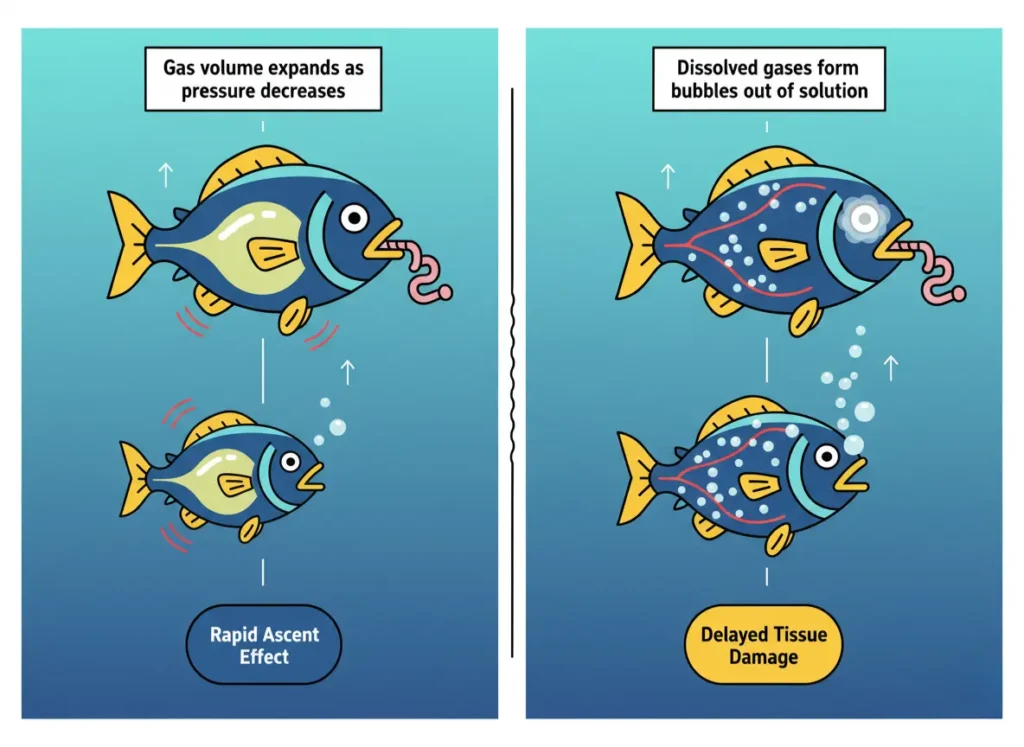 Gas volume expands as pressure decreases

Rapid Ascent Effect

Dissolved gases form bubbles out of solution

Delayed Tissue Damage