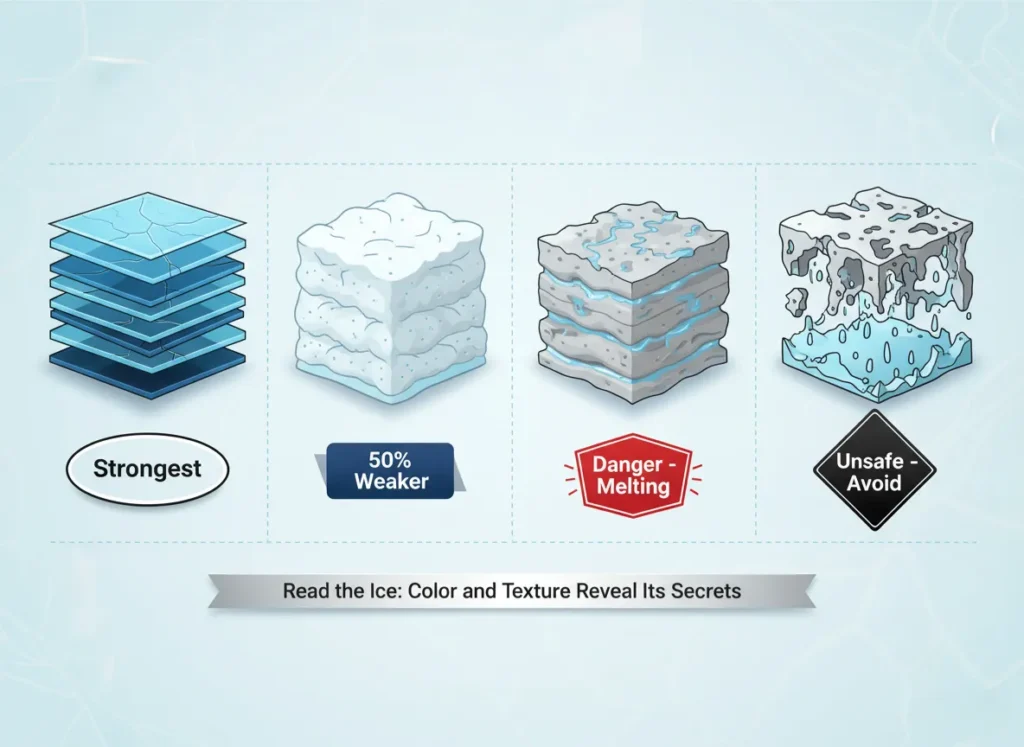 Strongest

50% Weaker

Danger - Melting

Unsafe - Avoid

Read the Ice: Color and Texture Reveal Its Secrets