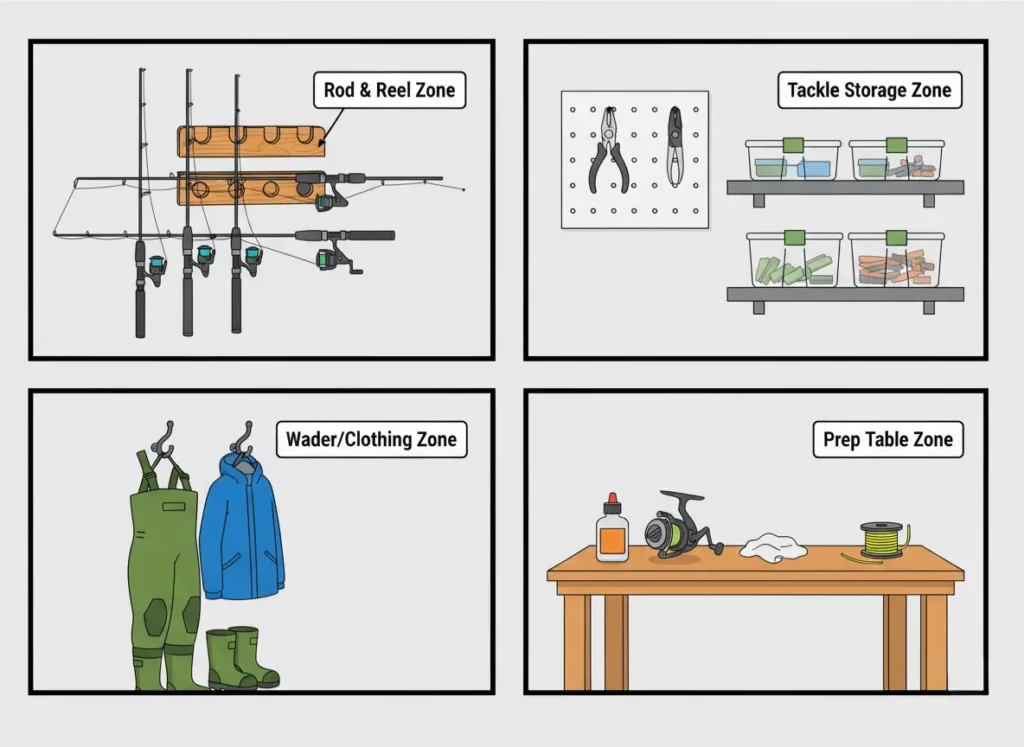 Rod & Reel Zone

Tackle Storage Zone

Wader/Clothing Zone

Prep Table Zone