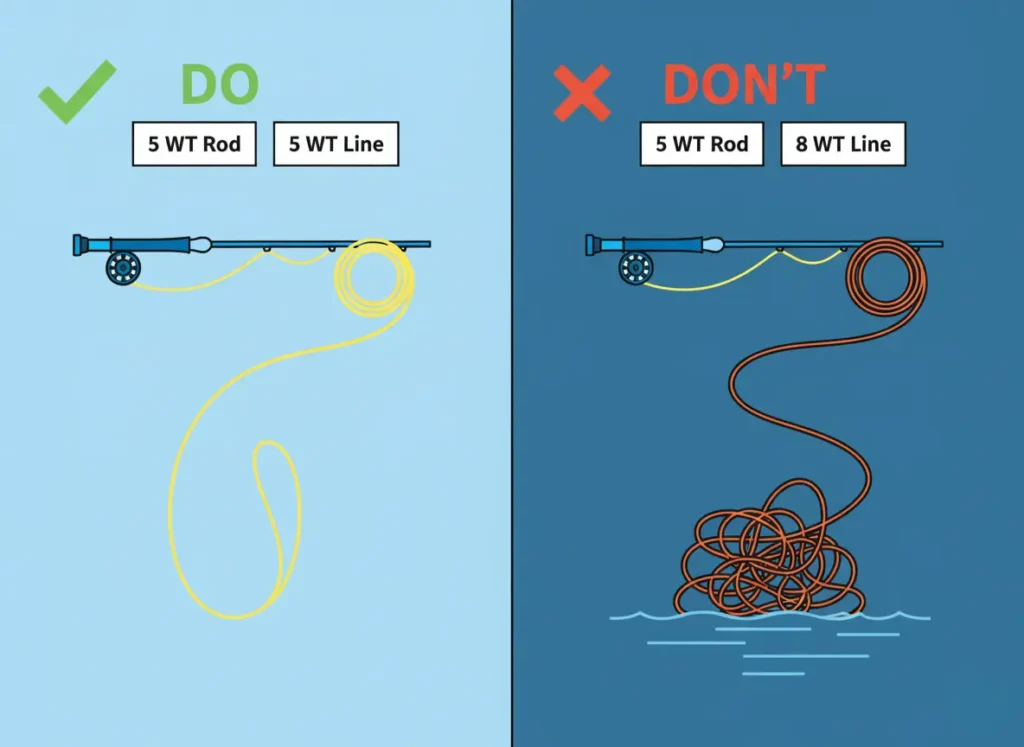 DO

5 WT Rod

5 WT Line

DON'T

5 WT Rod

8 WT Line