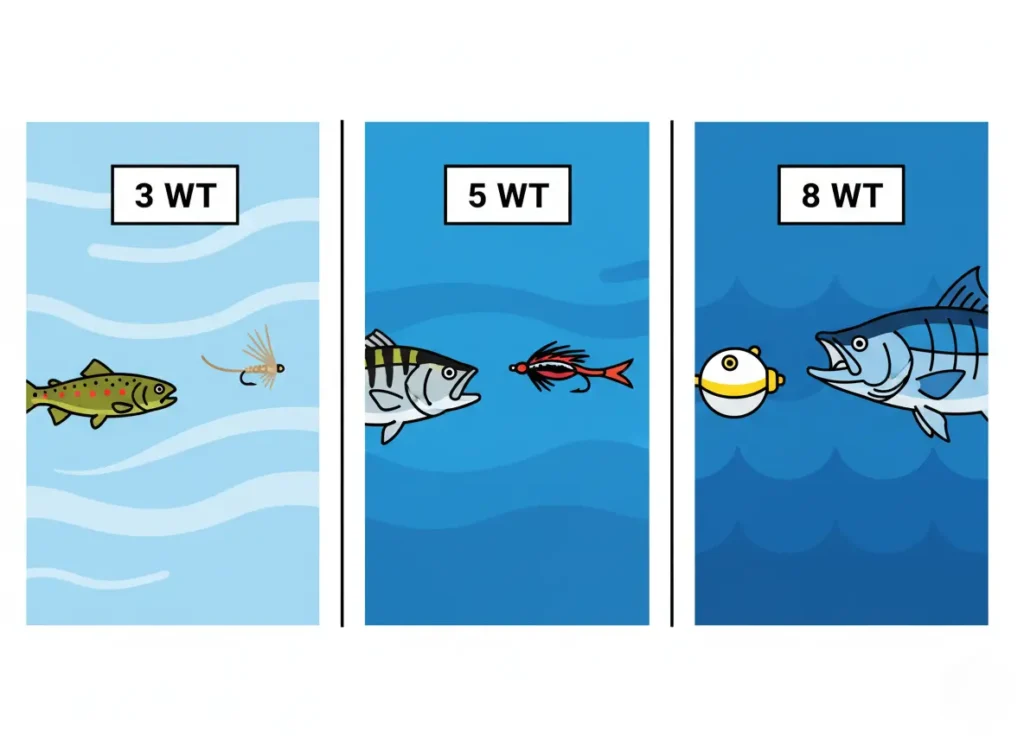 3 WT

5 WT

8 WT