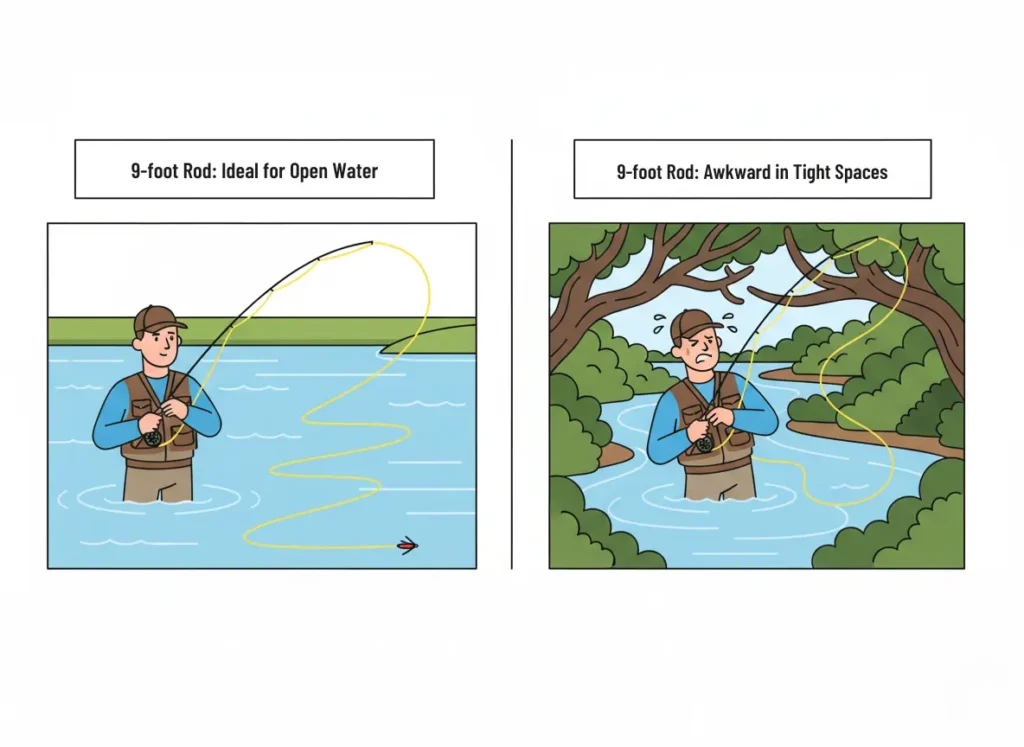 9-foot Rod: Ideal for Open Water

9-foot Rod: Awkward in Tight Spaces