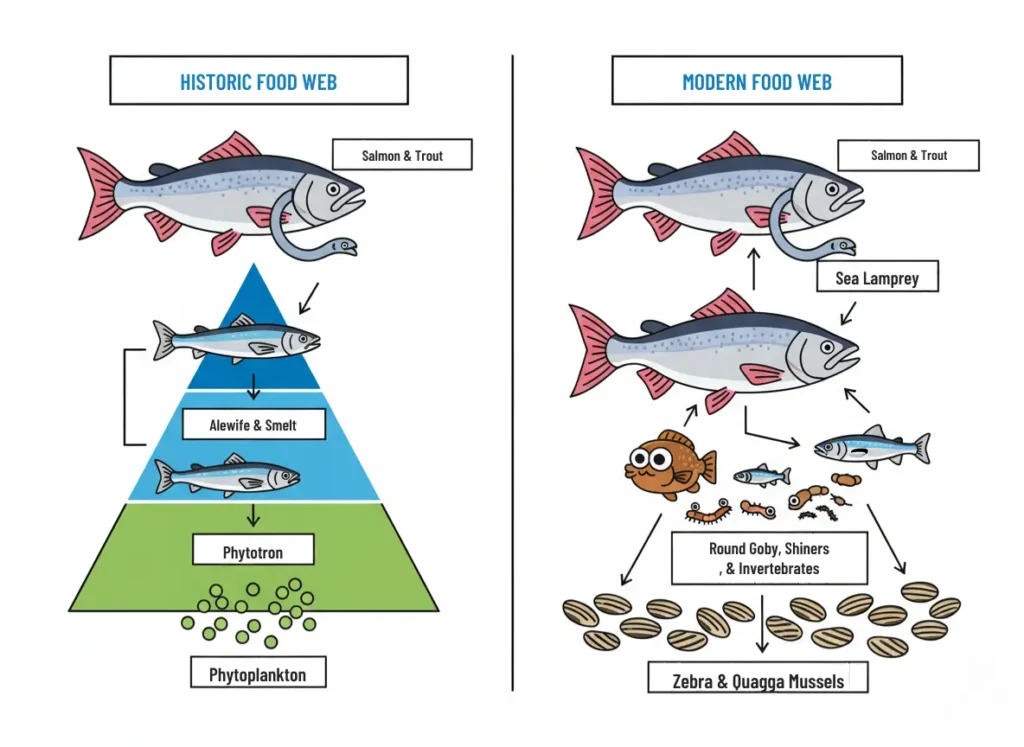 HISTORIC FOOD WEB

Salmon & Trout

Alewife & Smelt

Phytotron

Phytoplankton

MODERN FOOD WEB

Salmon & Trout

Sea Lamprey

Round Goby, Shiners , & Invertebrates

Zebra & Quagga Mussels