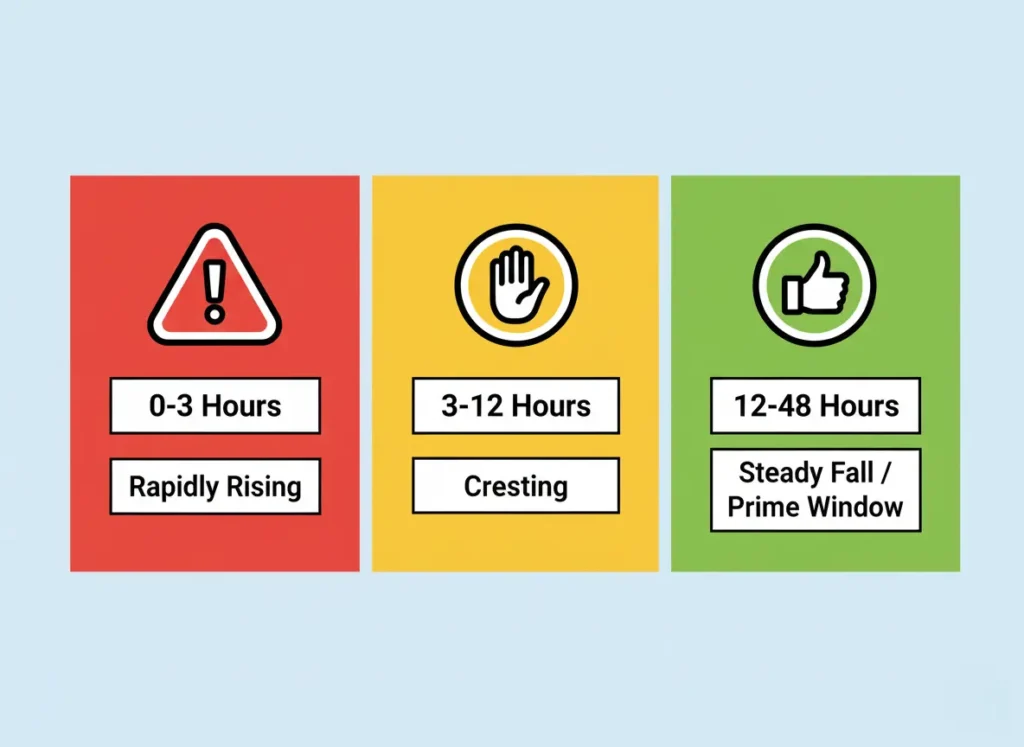 0-3 Hours

Rapidly Rising

3-12 Hours

Cresting

12-48 Hours

Steady Fall / Prime Window