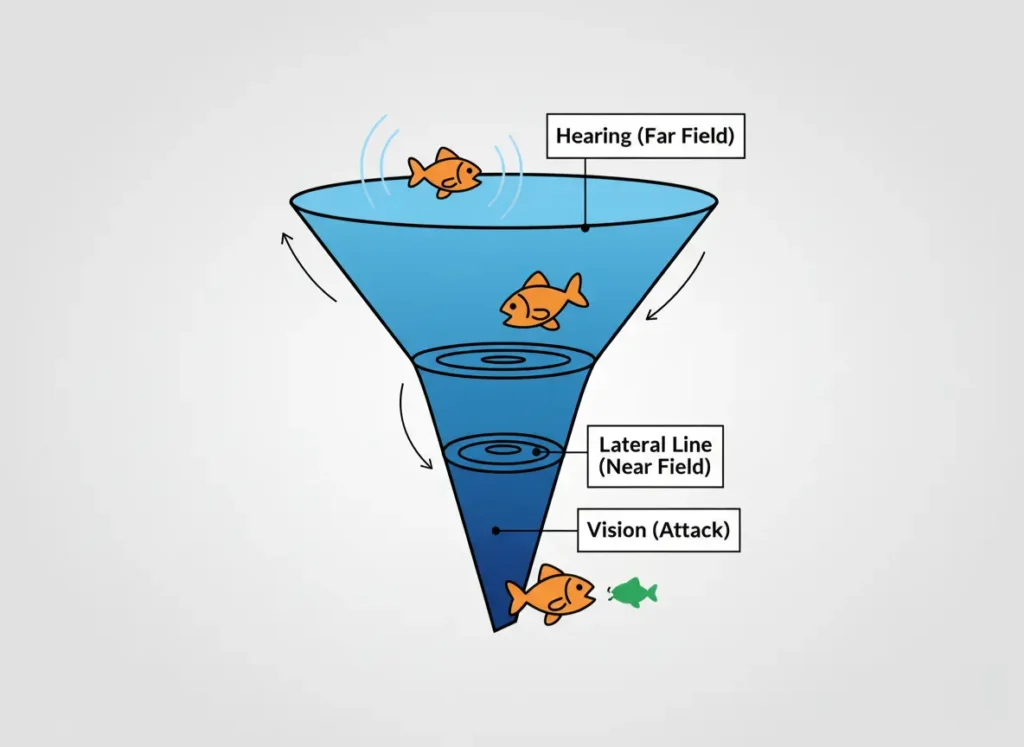 Hearing (Far Field)

Lateral Line (Near Field)

Vision (Attack)