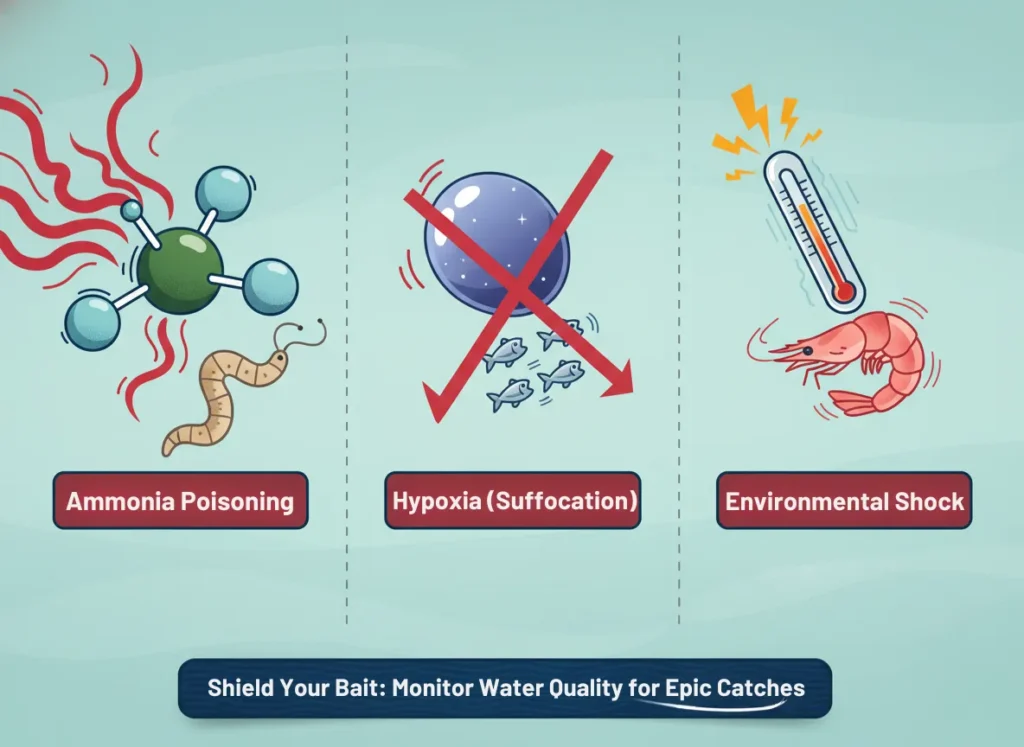 Ammonia Poisoning

Hypoxia (Suffocation)

Environmental Shock

Shield Your Bait: Monitor Water Quality for Epic Catches