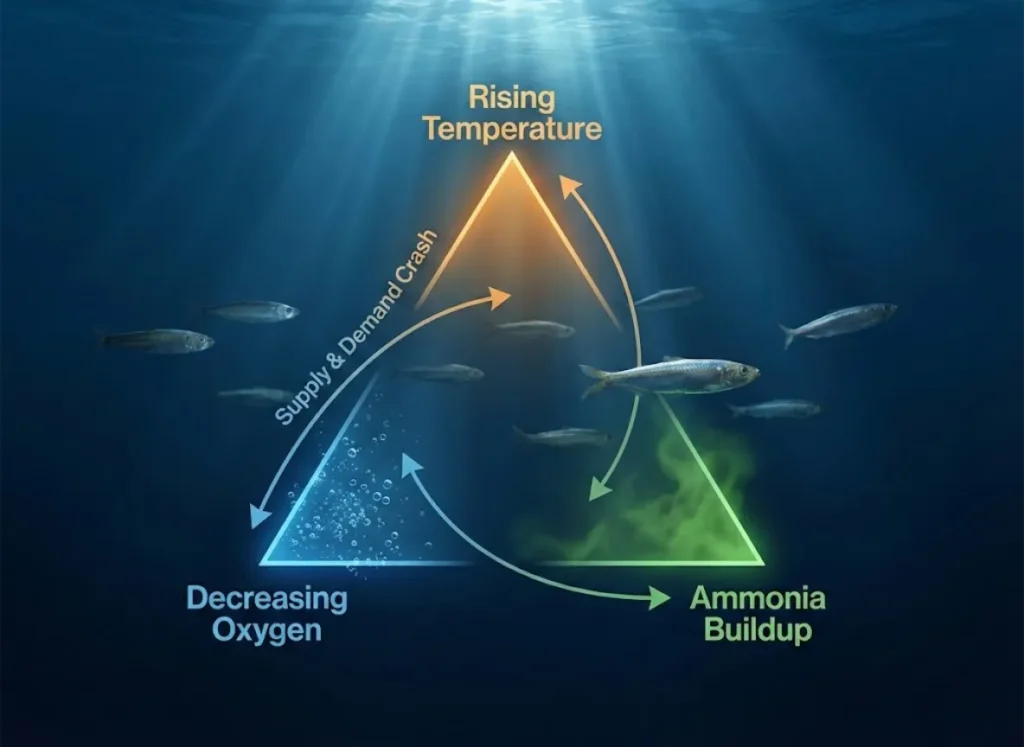 Rising Temperature

Supply & Demand Crash

Decreasing Oxygen

Ammonia Buildup