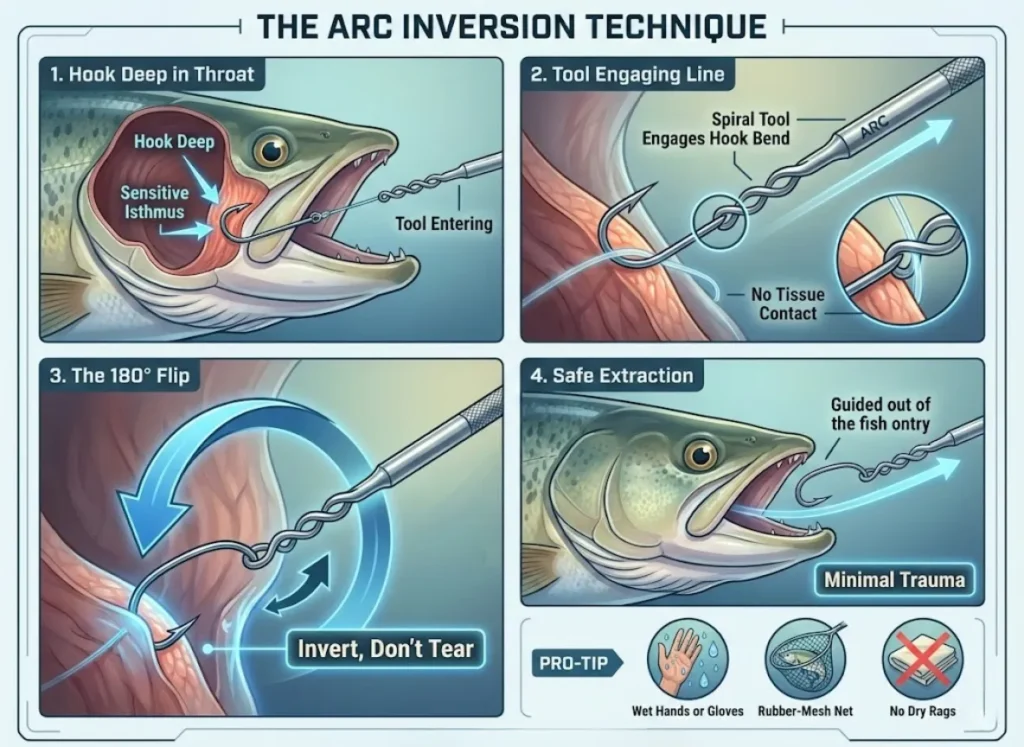 THE ARC INVERSION TECHNIQUE

1. Hook Deep in Throat

Hook Deep

Sensitive Isthmus

Tool Entering

2. Tool Engaging Line

Spiral Tool Engages Hook Bend

ARC

No Tissue Contact

3. The 180° Flip

Invert, Don't Tear

4. Safe Extraction

Guided out of the fish ontry

Minimal Trauma

PRO-TIP

Wet Hands or Gloves

Rubber-Mesh Net

No Dry Rags