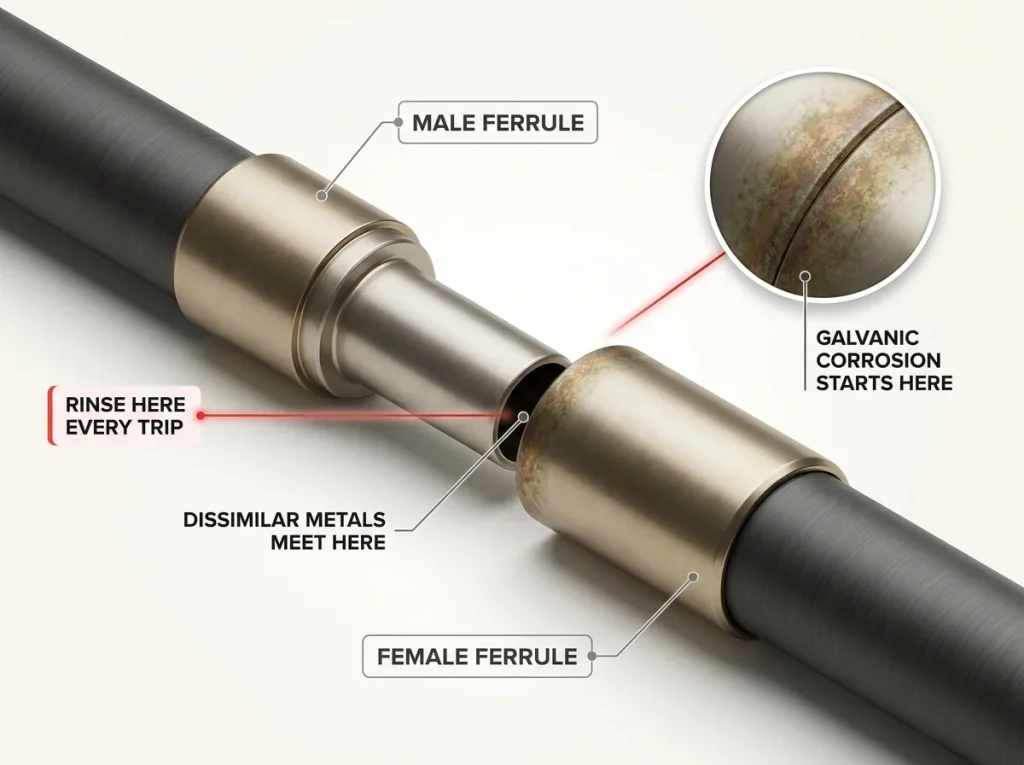 MALE FERRULE

GALVANIC CORROSION STARTS HERE

RINSE HERE EVERY TRIP

DISSIMILAR METALS MEET HERE

FEMALE FERRULE