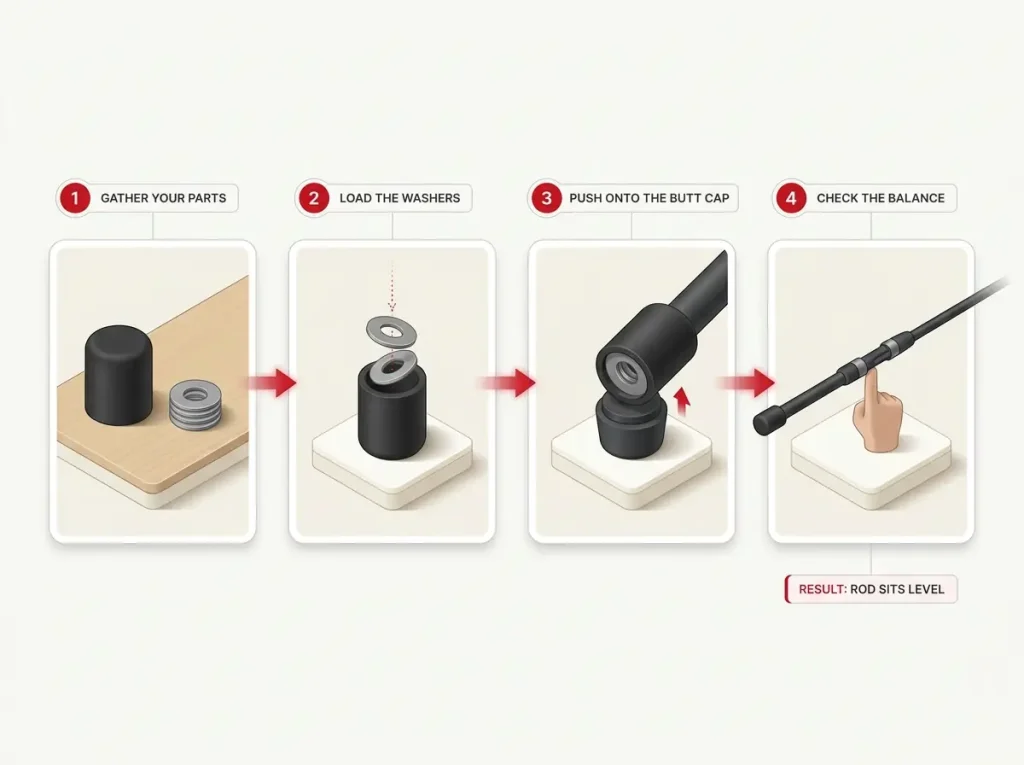 1 GATHER YOUR PARTS

2 LOAD THE WASHERS

3 PUSH ONTO THE BUTT CAP

4 CHECK THE BALANCE

RESULT: ROD SITS LEVEL