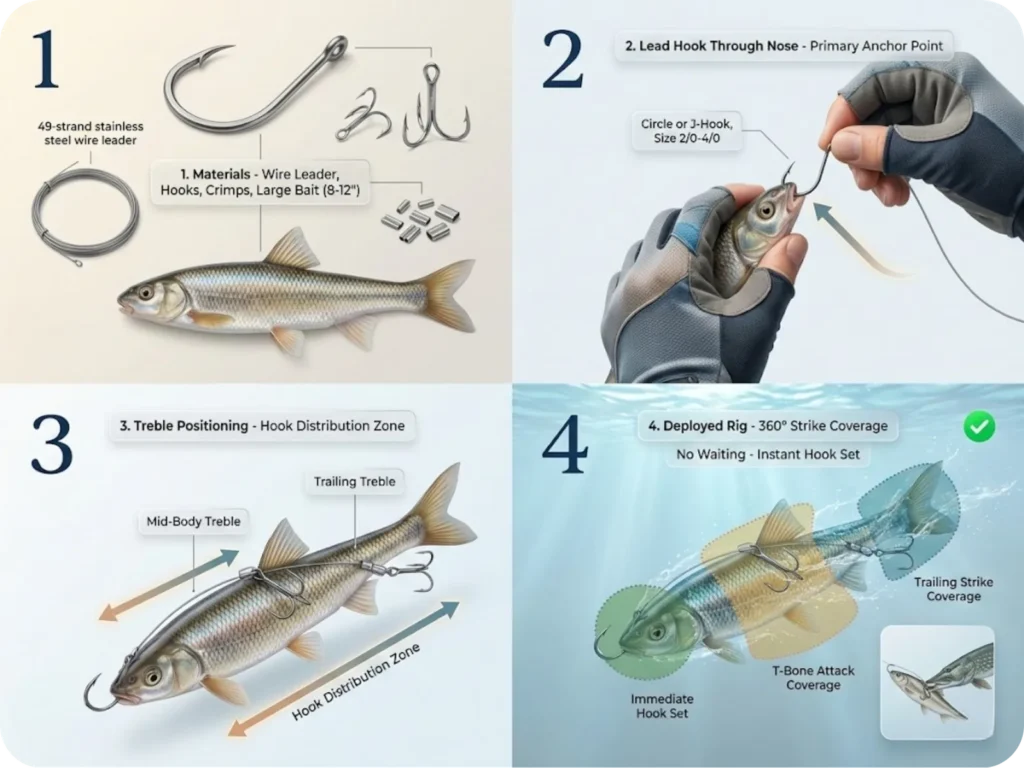 1

49-strand stainless steel wire leader

1. Materials - Wire Leader, Hooks, Crimps, Large Bait (8-12")

2

2. Lead Hook Through Nose - Primary Anchor Point

Circle or J-Hook, Size 2/0-4/0

3

3. Treble Positioning - Hook Distribution Zone

Trailing Treble

Mid-Body Treble

Hook Distribution Zone

4

4. Deployed Rig - 360° Strike Coverage

No Waiting - Instant Hook Set

Trailing Strike Coverage

T-Bone Attack Coverage

Immediate Hook Set