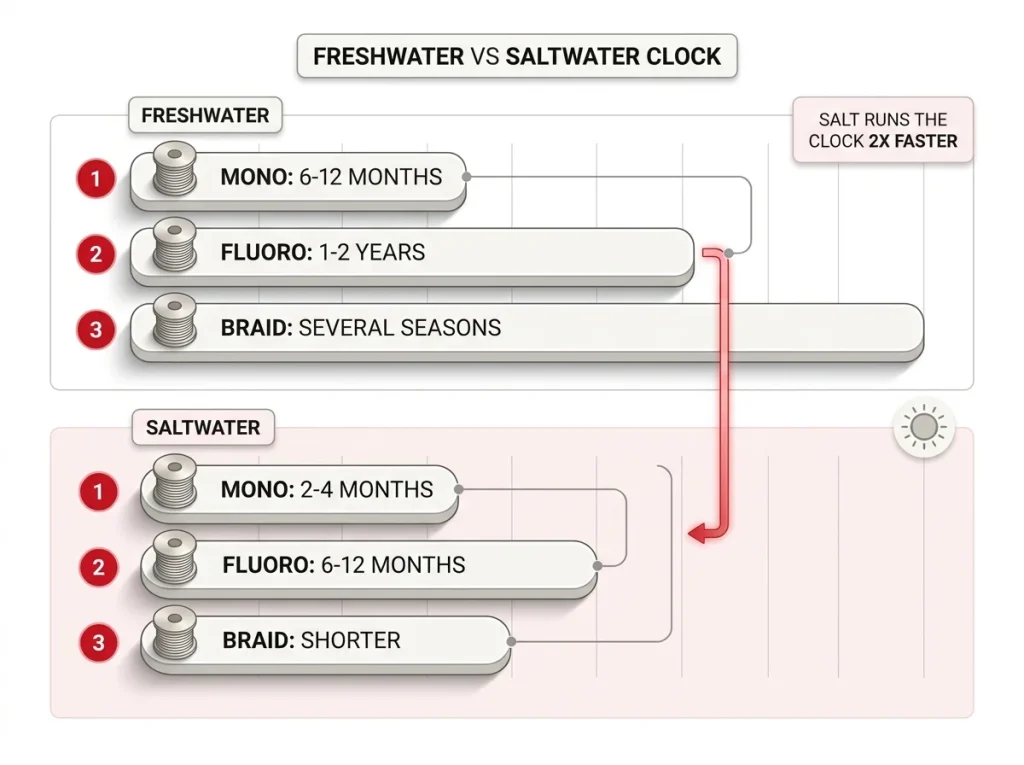 FRESHWATER VS SALTWATER CLOCK

FRESHWATER

SALT RUNS THE CLOCK 2X FASTER

1 MONO: 6-12 MONTHS

2 FLUORO: 1-2 YEARS

3 BRAID: SEVERAL SEASONS

SALTWATER

1 MONO: 2-4 MONTHS

2 FLUORO: 6-12 MONTHS

3 BRAID: SHORTER