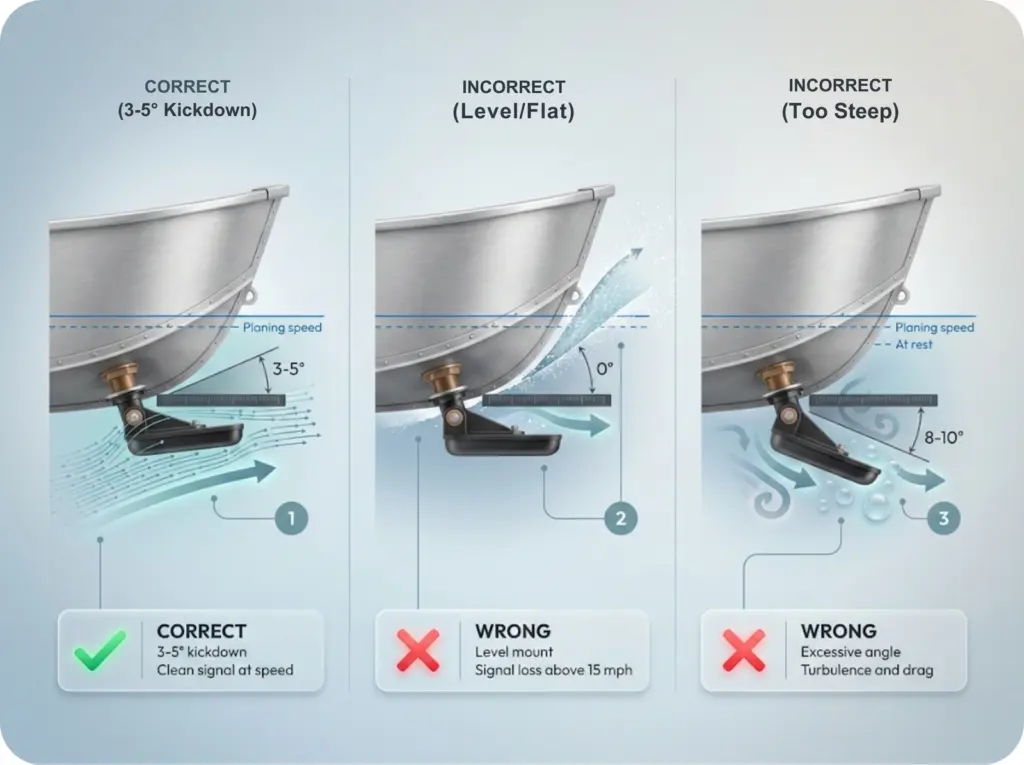 CORRECT
(3-5° Kickdown)

Planing speed
3-5°
1

CORRECT
3-5° kickdown
Clean signal at speed

INCORRECT
(Level/Flat)

0°
2

WRONG
Level mount
Signal loss above 15 mph

INCORRECT
(Too Steep)

Planing speed
At rest
8-10°
3

WRONG
Excessive angle
Turbulence and drag