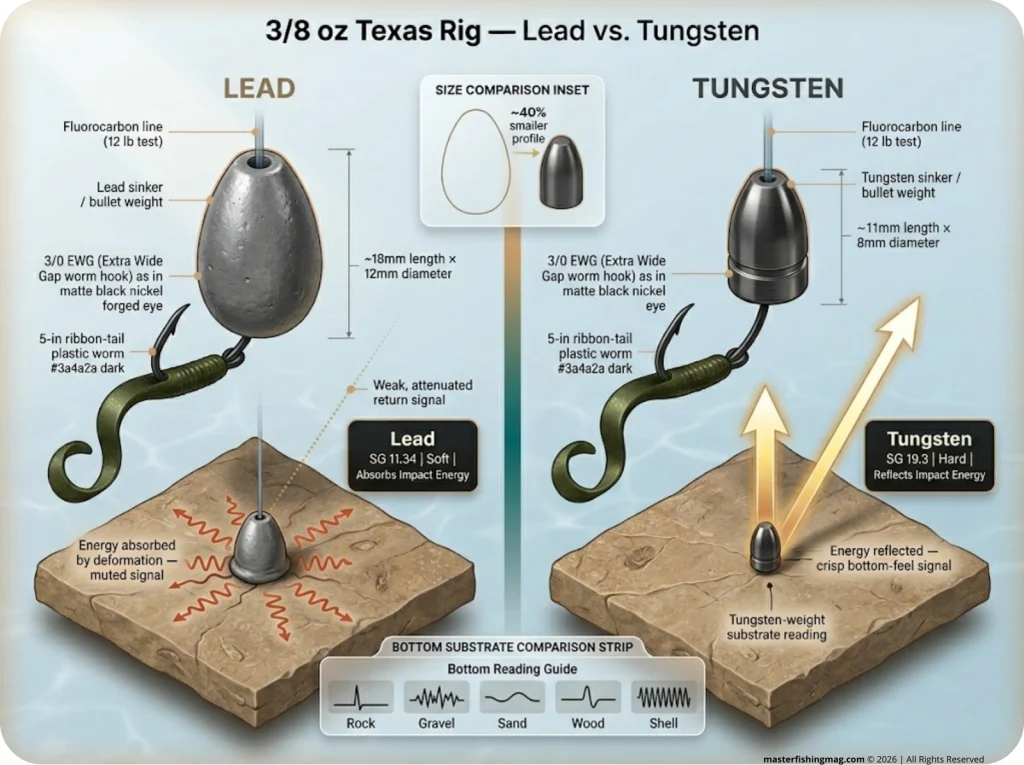 3/8 oz Texas Rig — Lead vs. Tungsten

LEAD

Fluorocarbon line (12 lb test)

Lead sinker / bullet weight

3/0 EWG (Extra Wide Gap worm hook) as in matte black nickel forged eye

5-in ribbon-tail plastic worm #3a4a2a dark

~18mm length × 12mm diameter

Weak, attenuated return signal

Lead
SG 11.34 | Soft | Absorbs Impact Energy

Energy absorbed by deformation – muted signal

SIZE COMPARISON INSET

~40% smaller profile

TUNGSTEN

Fluorocarbon line (12 lb test)

Tungsten sinker / bullet weight

~11mm length × 8mm diameter

3/0 EWG (Extra Wide Gap worm hook) as in matte black nickel eye

5-in ribbon-tail plastic worm #3a4a2a dark

Tungsten
SG 19.3 | Hard | Reflects Impact Energy

Energy reflected — crisp bottom-feel signal

Tungsten-weight substrate reading

BOTTOM SUBSTRATE COMPARISON STRIP

Bottom Reading Guide

Rock Gravel Sand Wood Shell

masterfishingmag.com © 2026 | All Rights Reserved