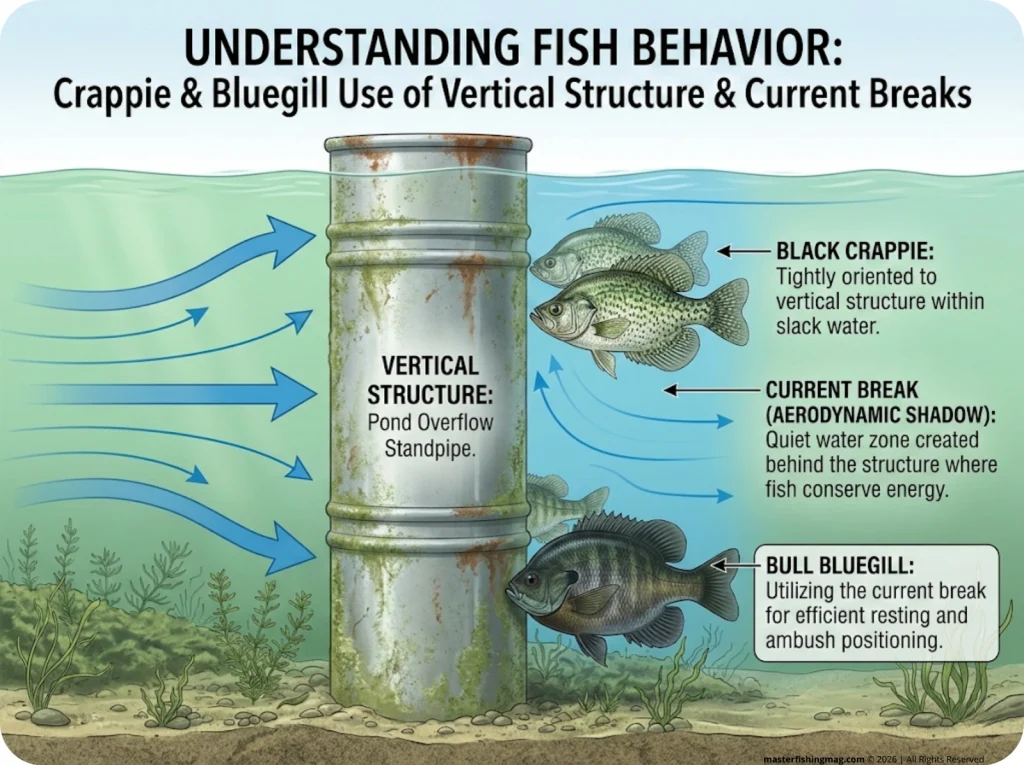 UNDERSTANDING FISH BEHAVIOR:
Crappie & Bluegill Use of Vertical Structure & Current Breaks

VERTICAL STRUCTURE:
Pond Overflow Standpipe.

BLACK CRAPPIE:
Tightly oriented to vertical structure within slack water.

CURRENT BREAK (AERODYNAMIC SHADOW):
Quiet water zone created behind the structure where fish conserve energy.

BULL BLUEGILL:
Utilizing the current break for efficient resting and ambush positioning.

masterfishingmag.com © 2026 | All Rights Reserved