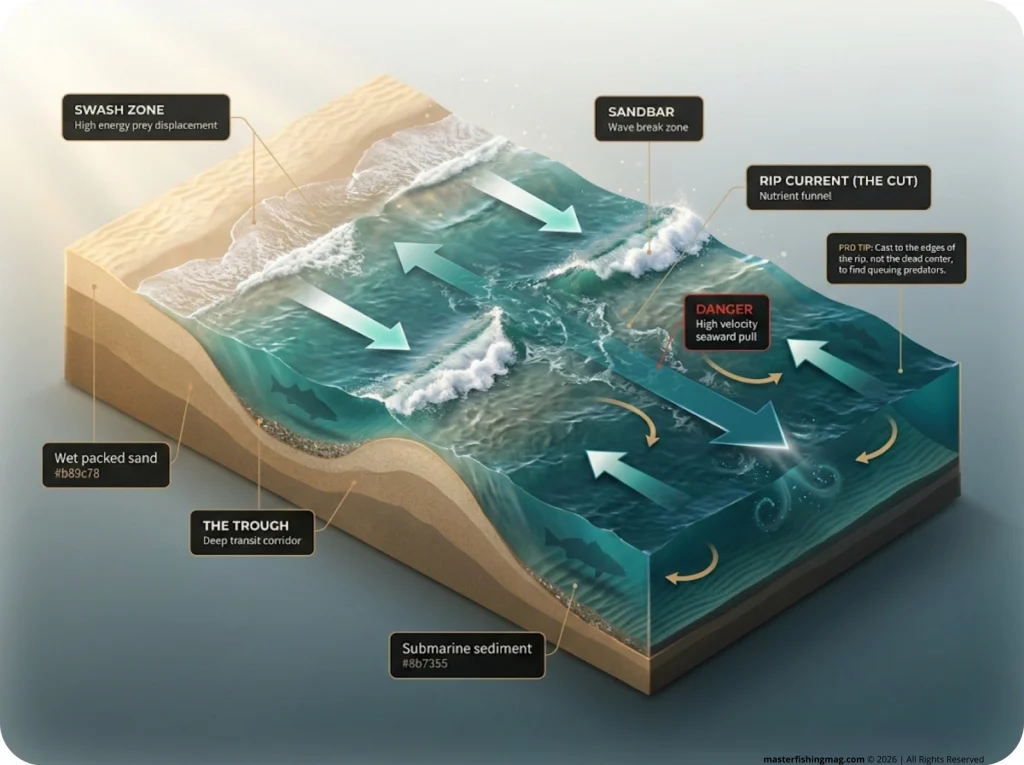 SWASH ZONE
High energy prey displacement

SANDBAR
Wave break zone

RIP CURRENT (THE CUT)
Nutrient funnel

PRO TIP: Cast to the edges of the rip, not the dead center, to find queuing predators.

DANGER
High velocity seaward pull

Wet packed sand
#b89c78

THE TROUGH
Deep transit corridor

Submarine sediment
#8b7355

masterfishingmag.com © 2026 | All Rights Reserved