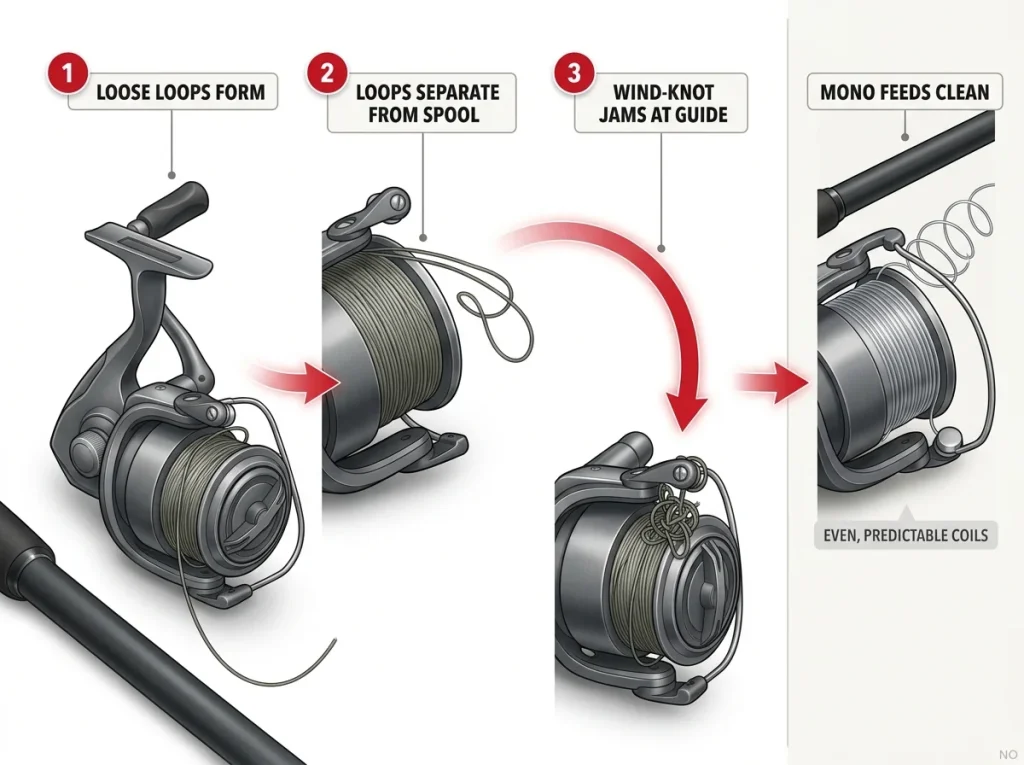 1 LOOSE LOOPS FORM

2 LOOPS SEPARATE FROM SPOOL

3 WIND-KNOT JAMS AT GUIDE

MONO FEEDS CLEAN

EVEN, PREDICTABLE COILS

NO