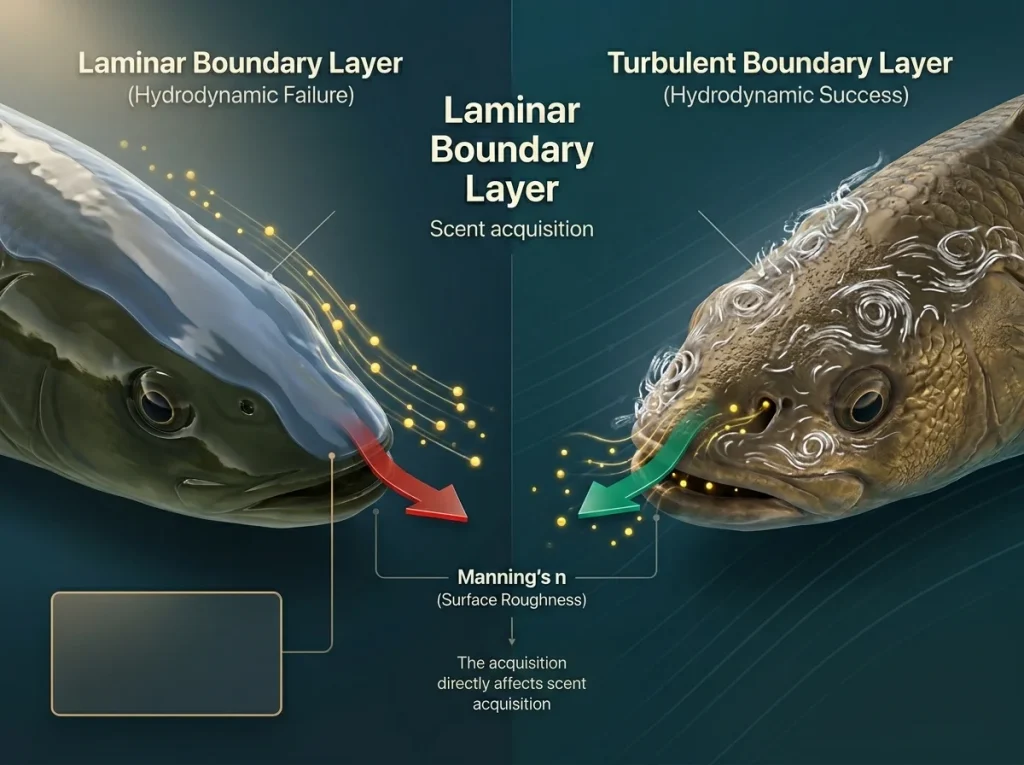 Laminar Boundary Layer
(Hydrodynamic Failure)

Laminar Boundary Layer
Scent acquisition

Turbulent Boundary Layer
(Hydrodynamic Success)

Manning's n
(Surface Roughness)

The acquisition directly affects scent acquisition