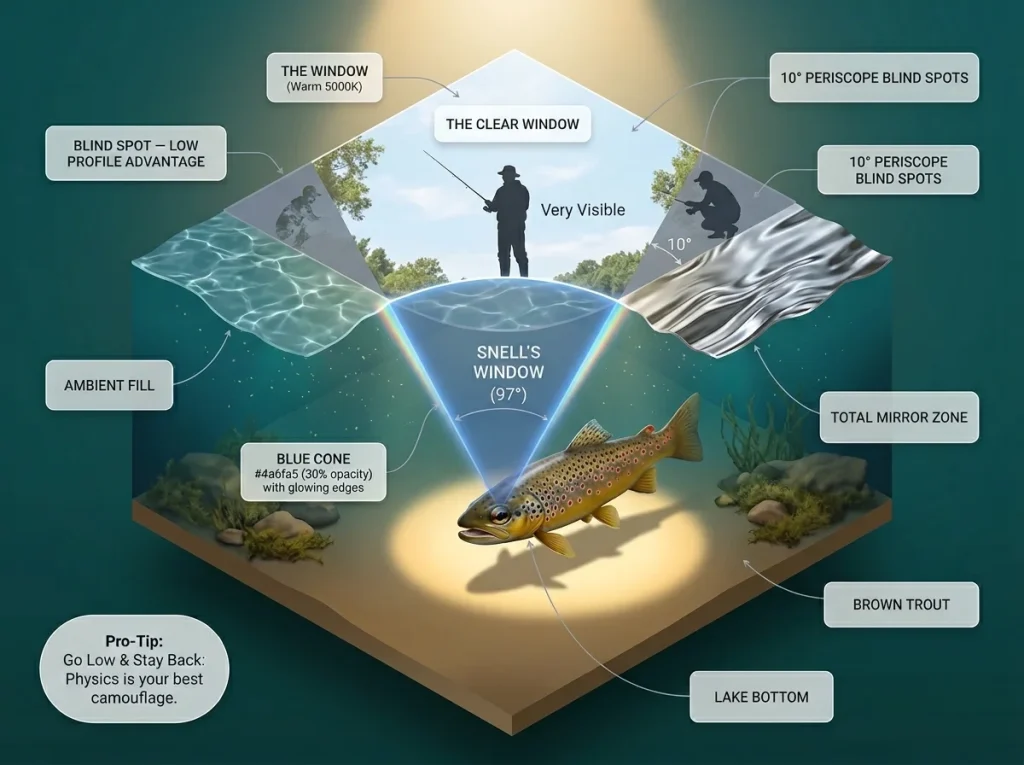 THE WINDOW
(Warm 5000K)

10° PERISCOPE BLIND SPOTS

BLIND SPOT — LOW PROFILE ADVANTAGE

THE CLEAR WINDOW

10° PERISCOPE BLIND SPOTS

Very Visible

10°

SNELL'S WINDOW
(97°)

AMBIENT FILL

TOTAL MIRROR ZONE

BLUE CONE
#4a6fa5 (30% opacity) with glowing edges

BROWN TROUT

Pro-Tip:
Go Low & Stay Back: Physics is your best camouflage.

LAKE BOTTOM