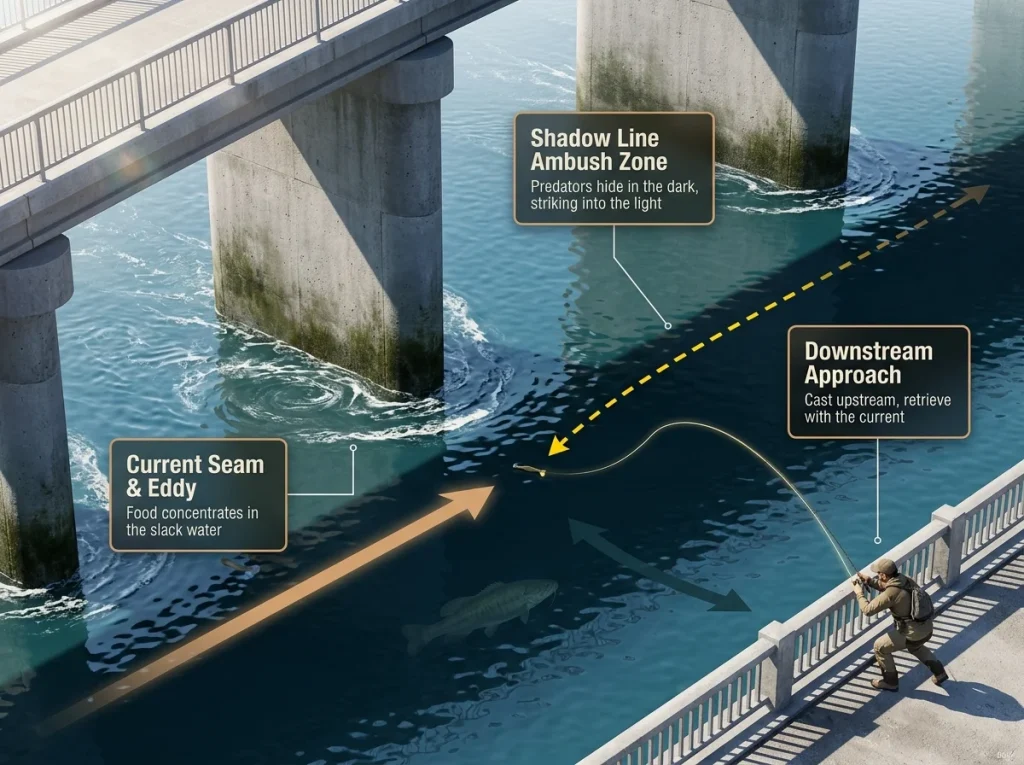 Shadow Line Ambush Zone
Predators hide in the dark, striking into the light

Downstream Approach
Cast upstream, retrieve with the current

Current Seam & Eddy
Food concentrates in the slack water