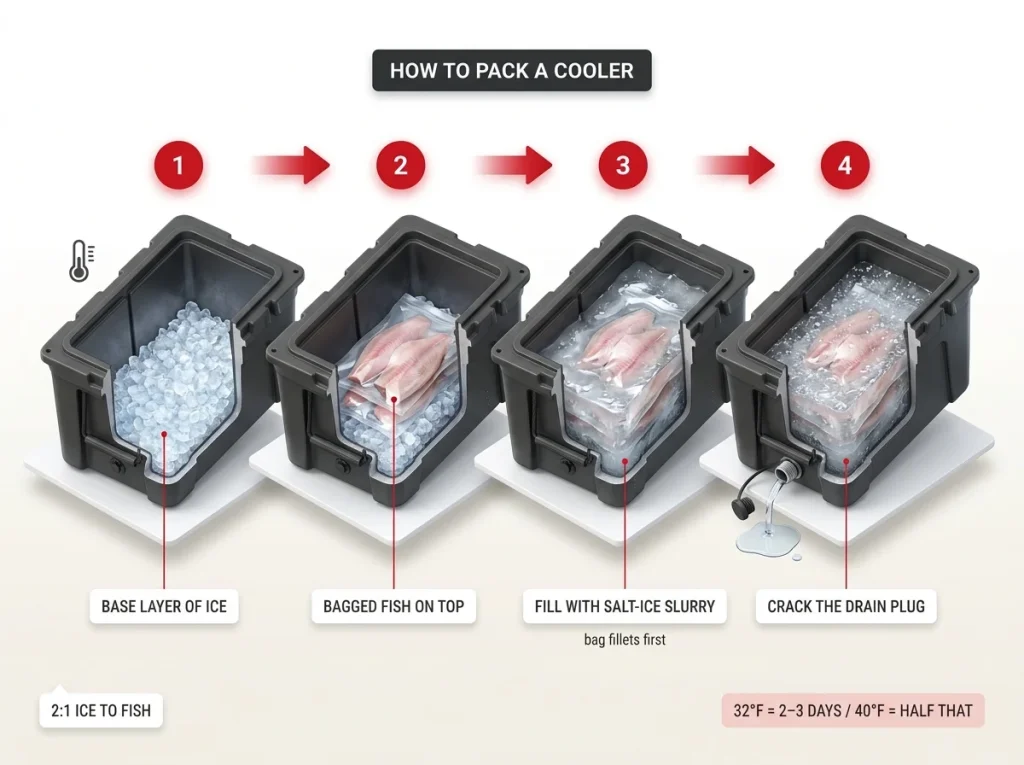 HOW TO PACK A COOLER

1

2

3

4

BASE LAYER OF ICE

BAGGED FISH ON TOP

FILL WITH SALT-ICE SLURRY

bag fillets first

CRACK THE DRAIN PLUG

2:1 ICE TO FISH

32°F = 2–3 DAYS / 40°F = HALF THAT