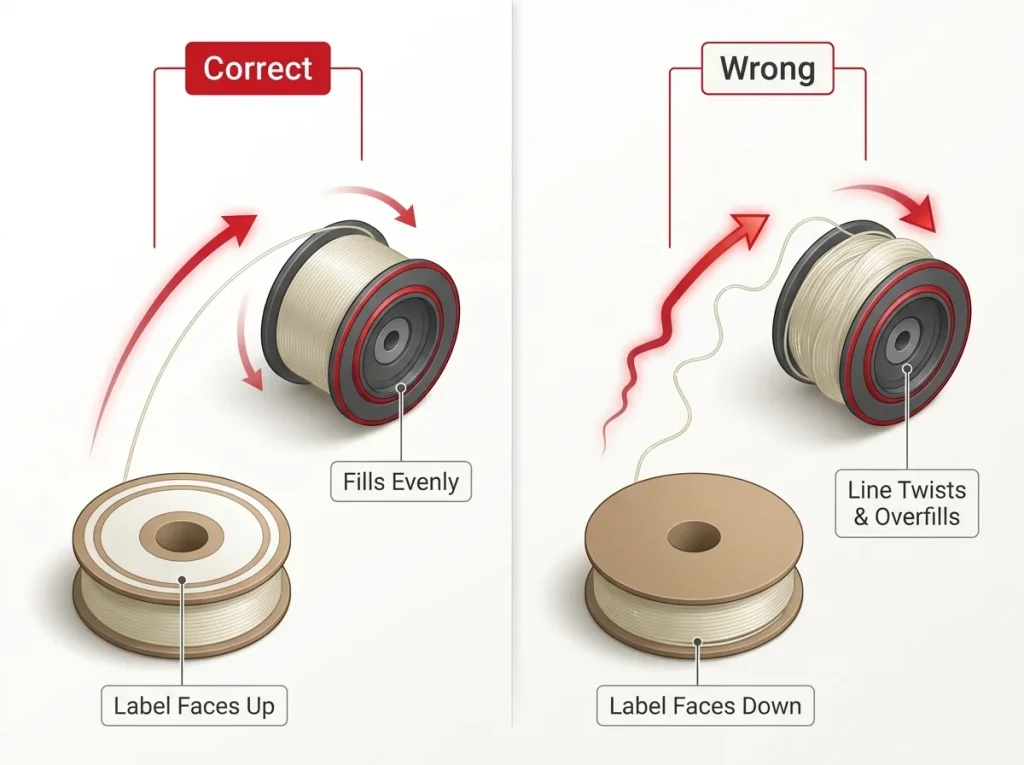 Correct

Fills Evenly

Label Faces Up

Wrong

Line Twists & Overfills

Label Faces Down