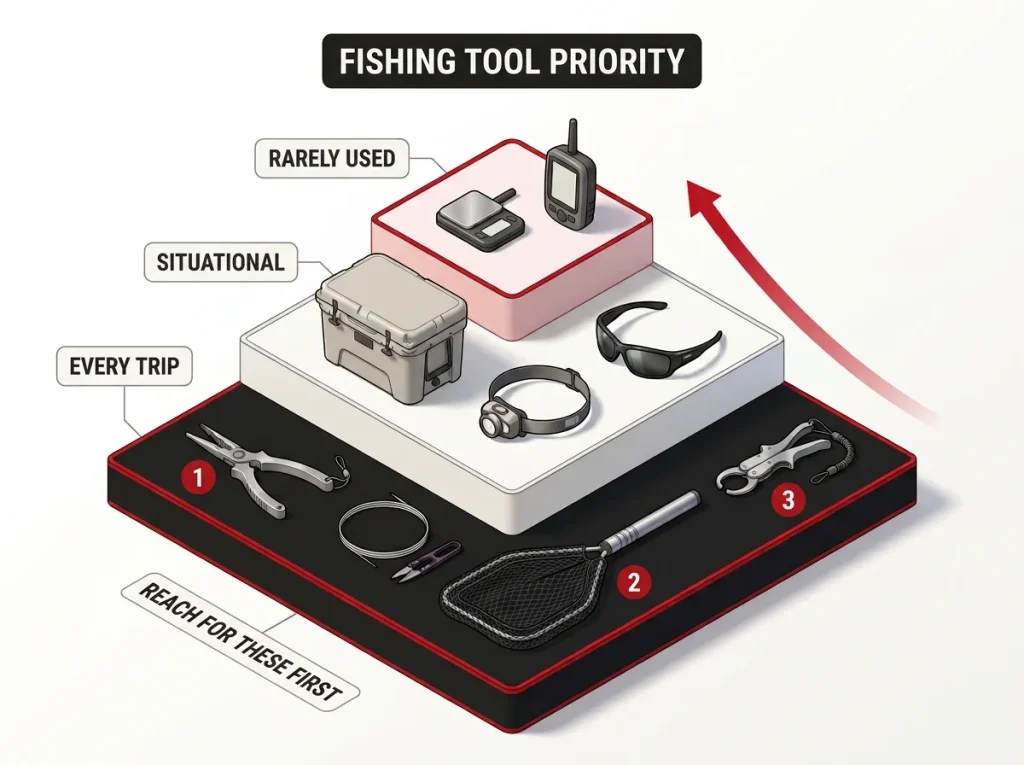 FISHING TOOL PRIORITY

RARELY USED

SITUATIONAL

EVERY TRIP

1

2

3

REACH FOR THESE FIRST