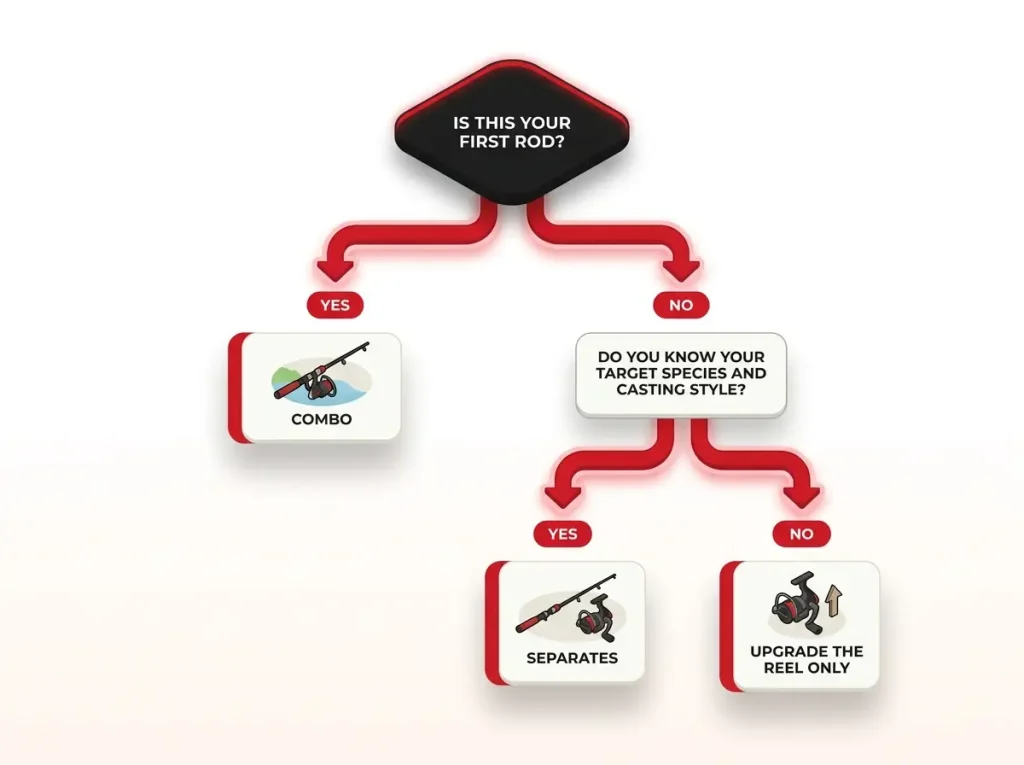 IS THIS YOUR FIRST ROD?

YES

NO

COMBO

DO YOU KNOW YOUR TARGET SPECIES AND CASTING STYLE?

YES

NO

SEPARATES

UPGRADE THE REEL ONLY