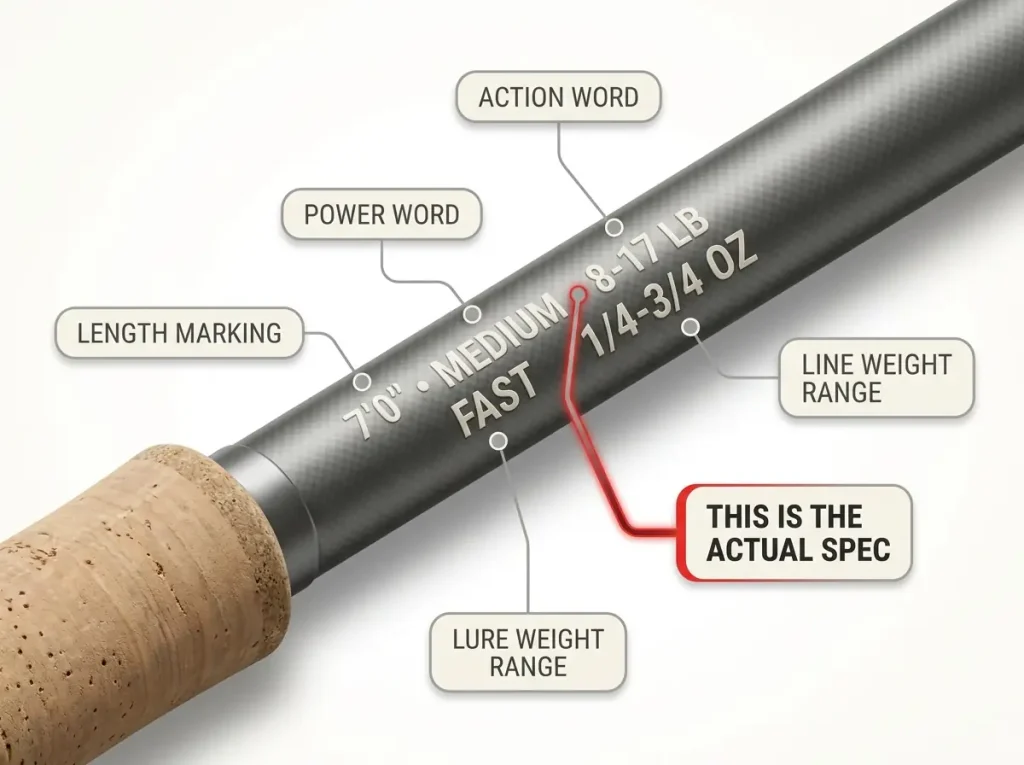 ACTION WORD

POWER WORD

LENGTH MARKING

7'0" • MEDIUM 8-17 LB
FAST 1/4-3/4 OZ

LINE WEIGHT RANGE

THIS IS THE ACTUAL SPEC

LURE WEIGHT RANGE